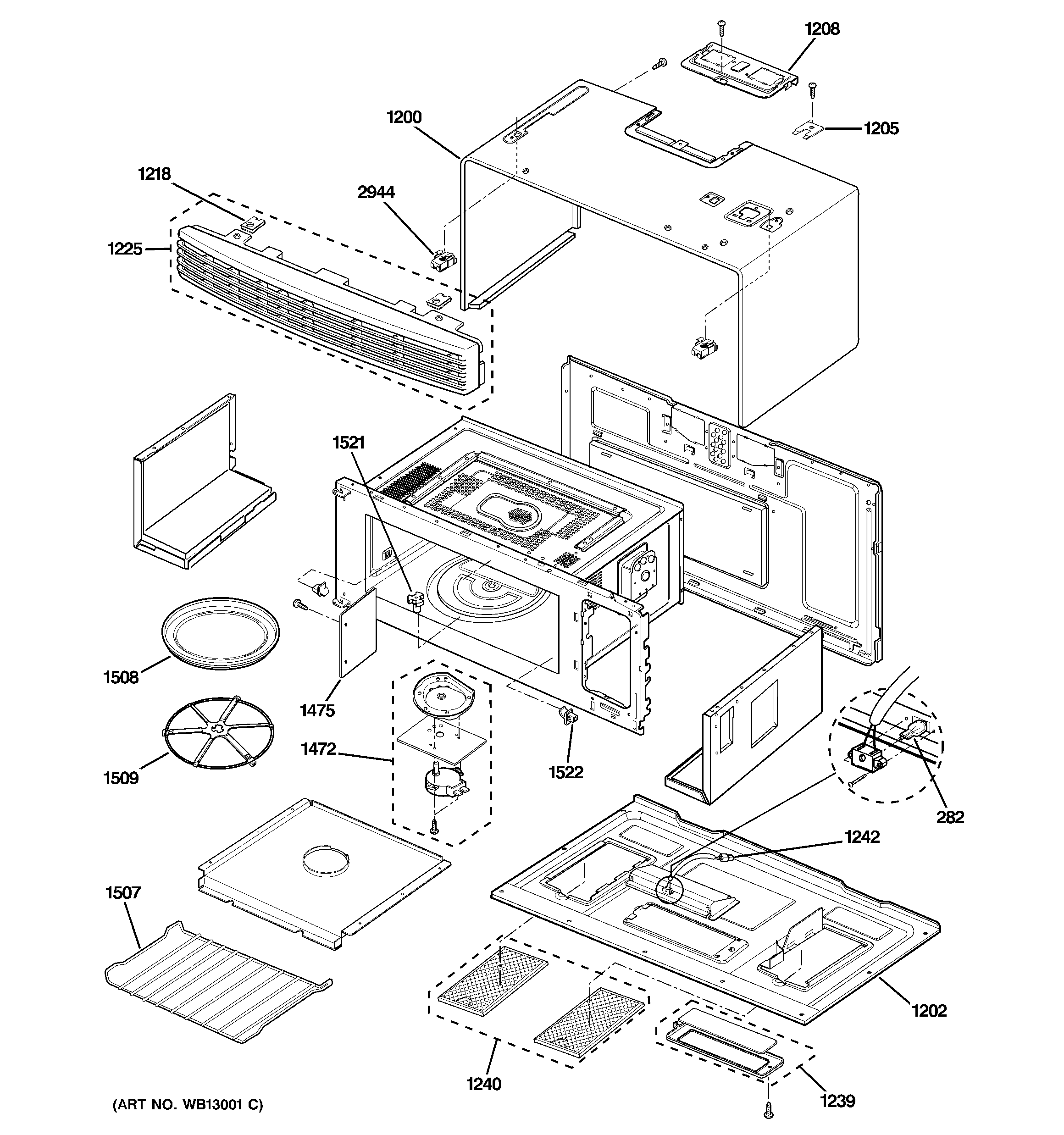 1208
1200
1205
1218
2944
1225
1521
1508
1475
1472
1509
1522
282
1242
1507
1202
1240
1239
(ART NO. WB13001 C)