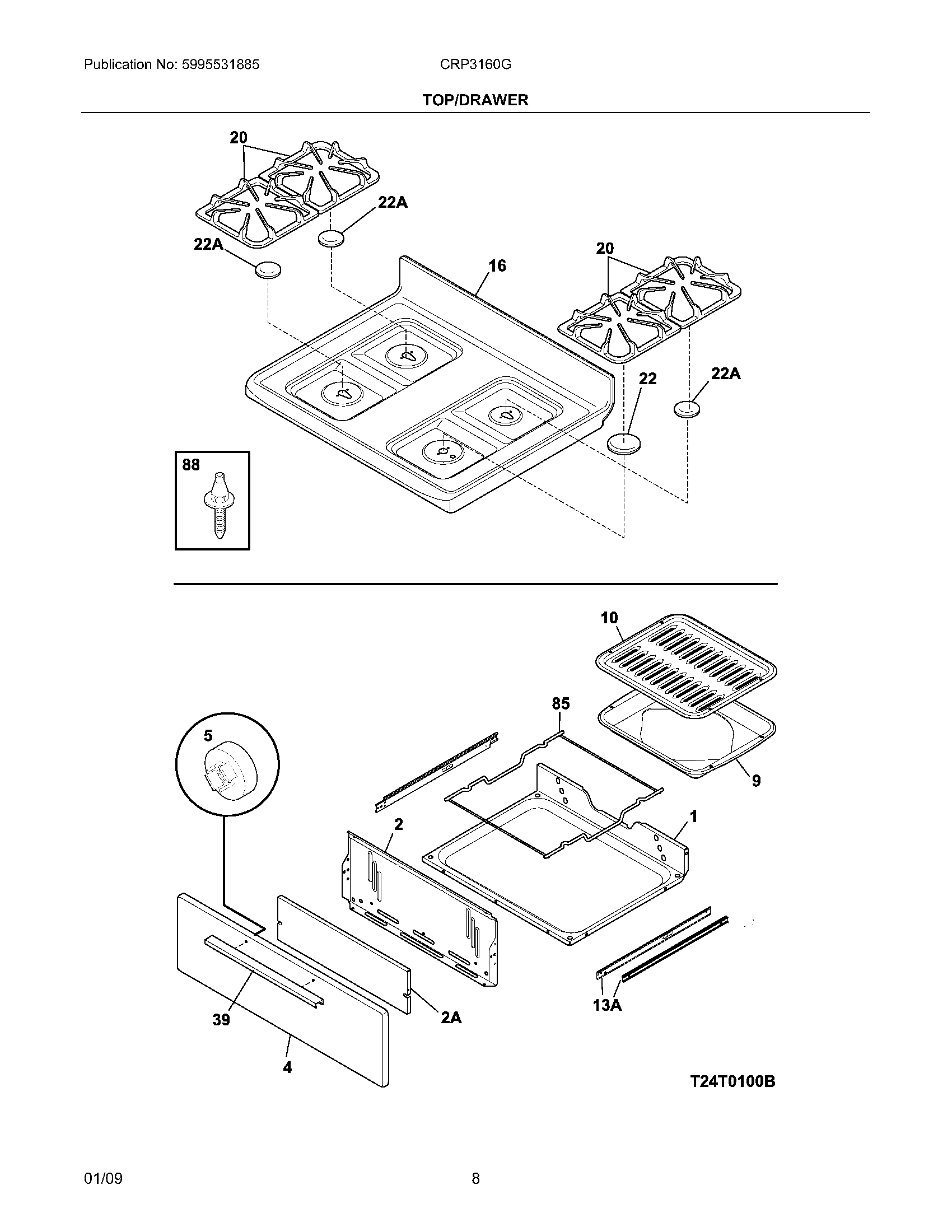 Publication No: 5995531885

CRP3160G

TOP/DRAWER

20

22A

22A

16

20

22

22A

88

10

85

5

9

2

1

39

2A

13A

4

T24T0100B

01/09

8