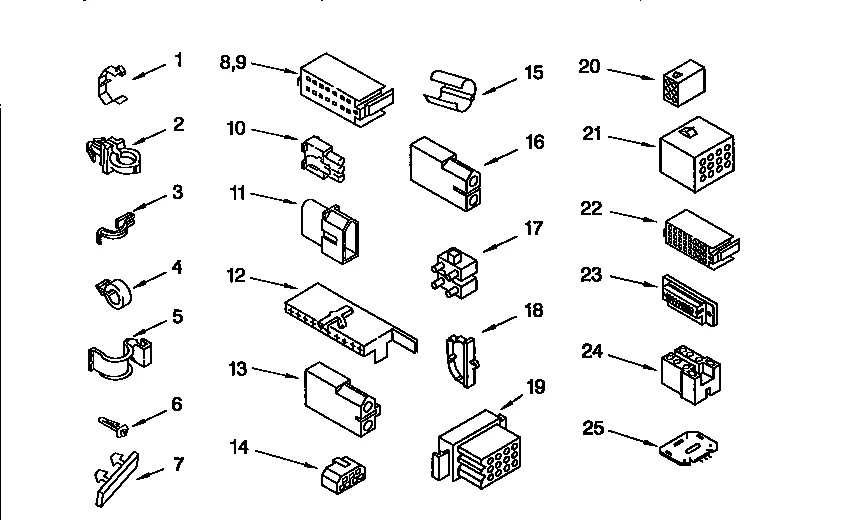 1
2
3
4
5
6
7
8,9
10
11
12
13
14
15
16
17
18
19
20
21
22
23
24
25