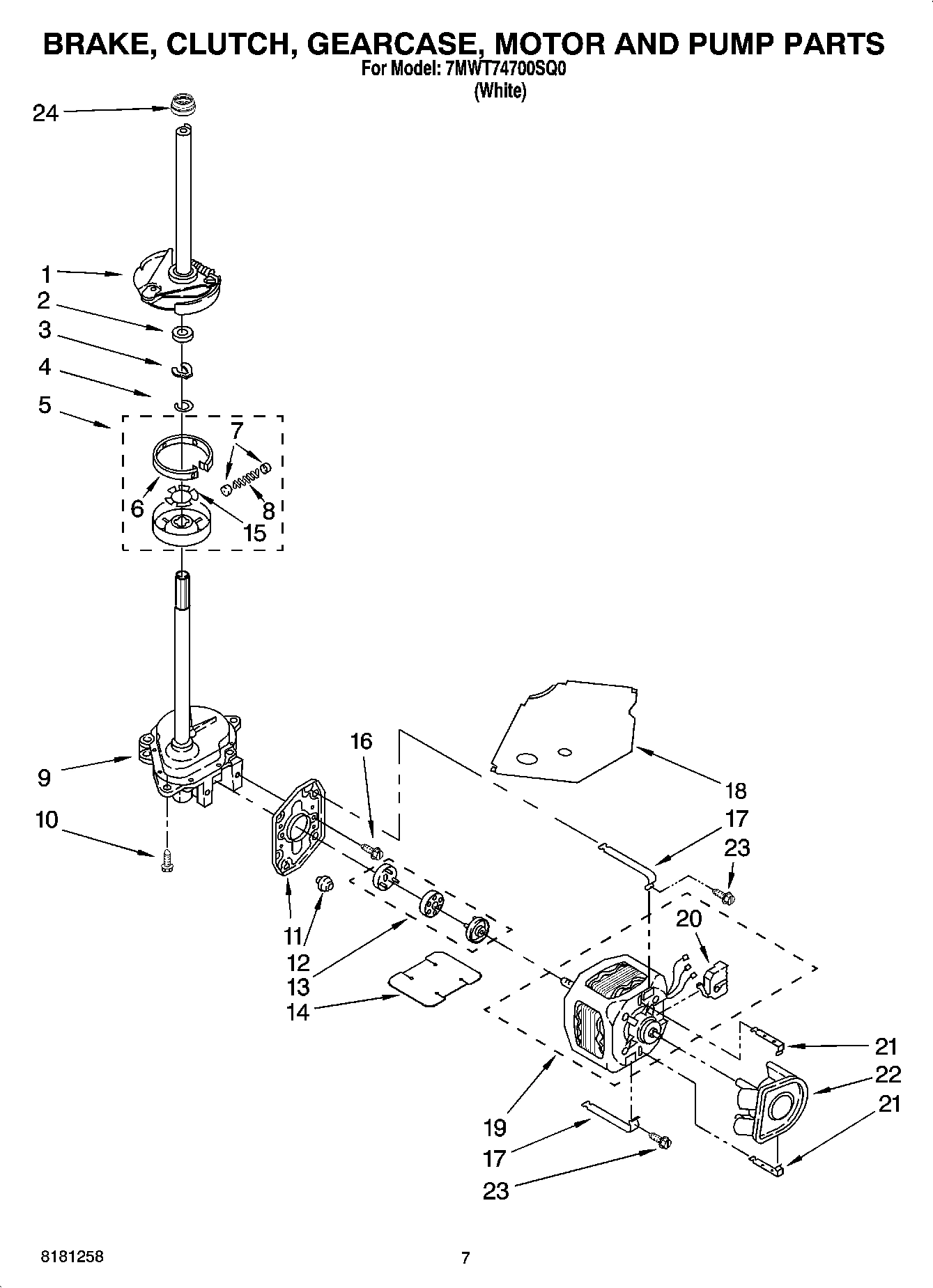 BRAKE, CLUTCH, GEARCASE, MOTOR AND PUMP PARTS
For Model: 7MWT74700SQ0
(White)

24
1
2
3
4
5
7
6
8
15
9
10
16
18
17
23
11
12
13
14
20
21
22
21
19
17
23

8181258
7