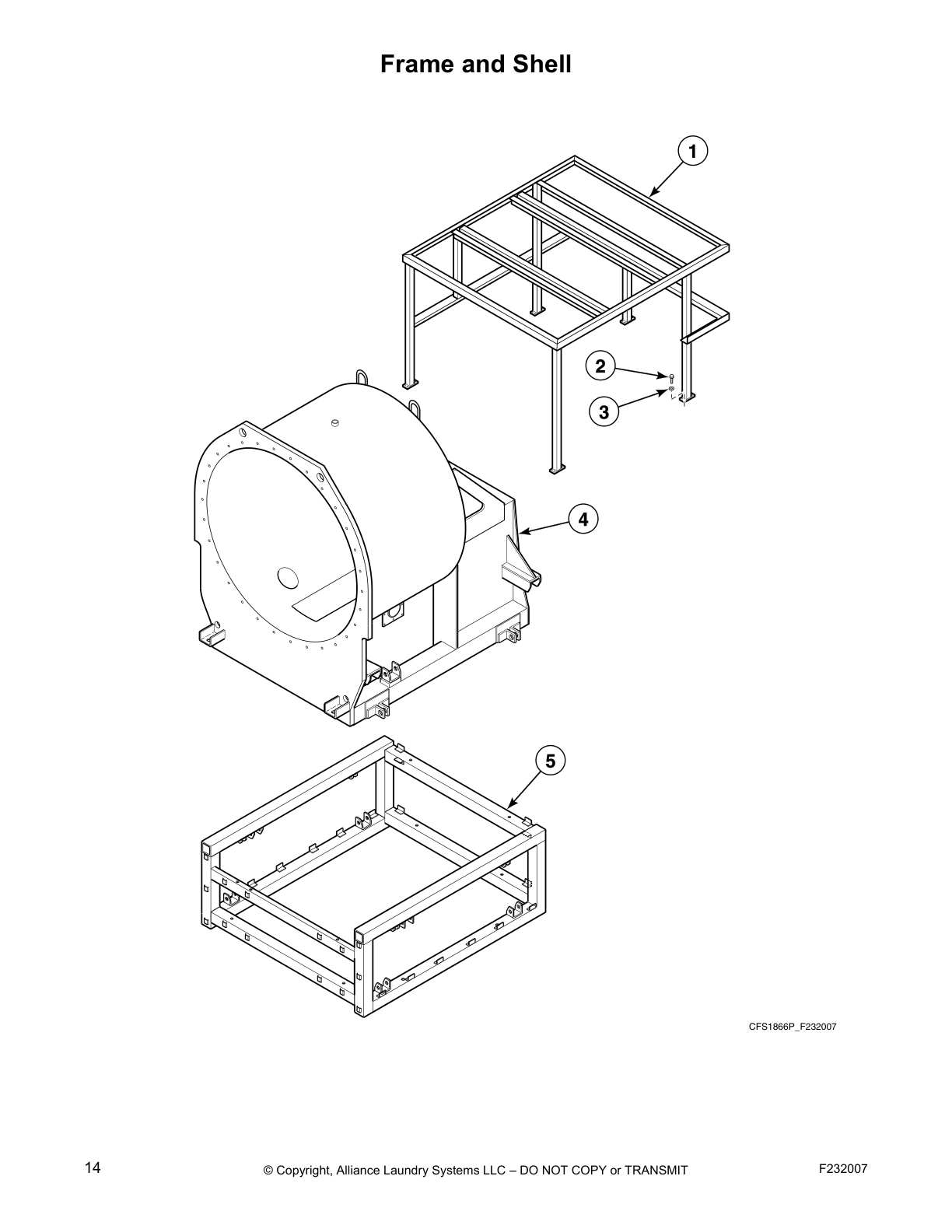 Frame and Shell

1

2

3

4

5

CFS1866P_F232007

14

© Copyright, Alliance Laundry Systems LLC – DO NOT COPY or TRANSMIT

F232007