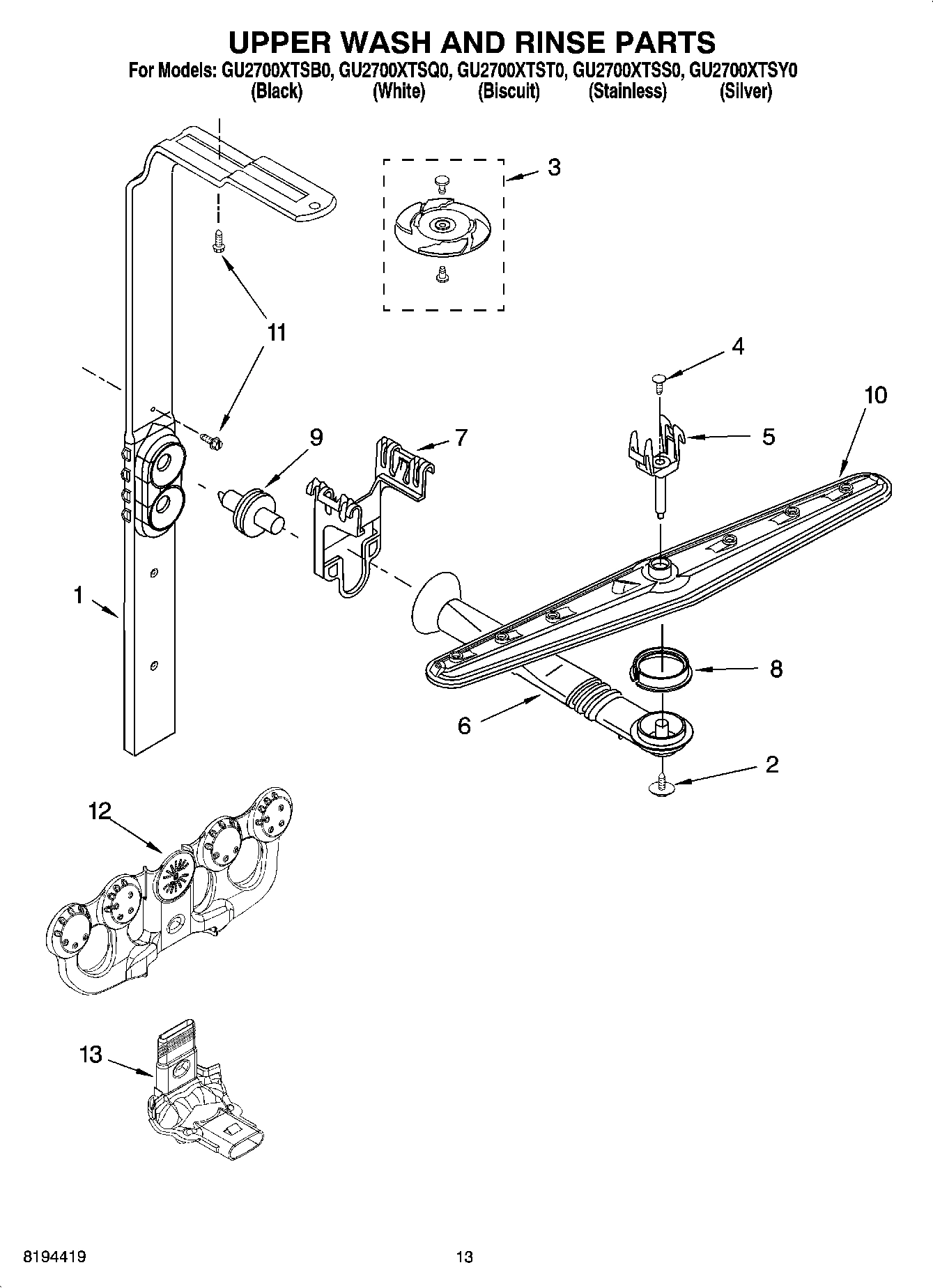 UPPER WASH AND RINSE PARTS

For Models: GU2700XTSB0, GU2700XTSQ0, GU2700XTST0, GU2700XTSS0, GU2700XTSY0
(Black) (White) (Biscuit) (Stainless) (Silver)

3

11

4

10

9

7

5

1

8

6

2

12

13

8194419

13