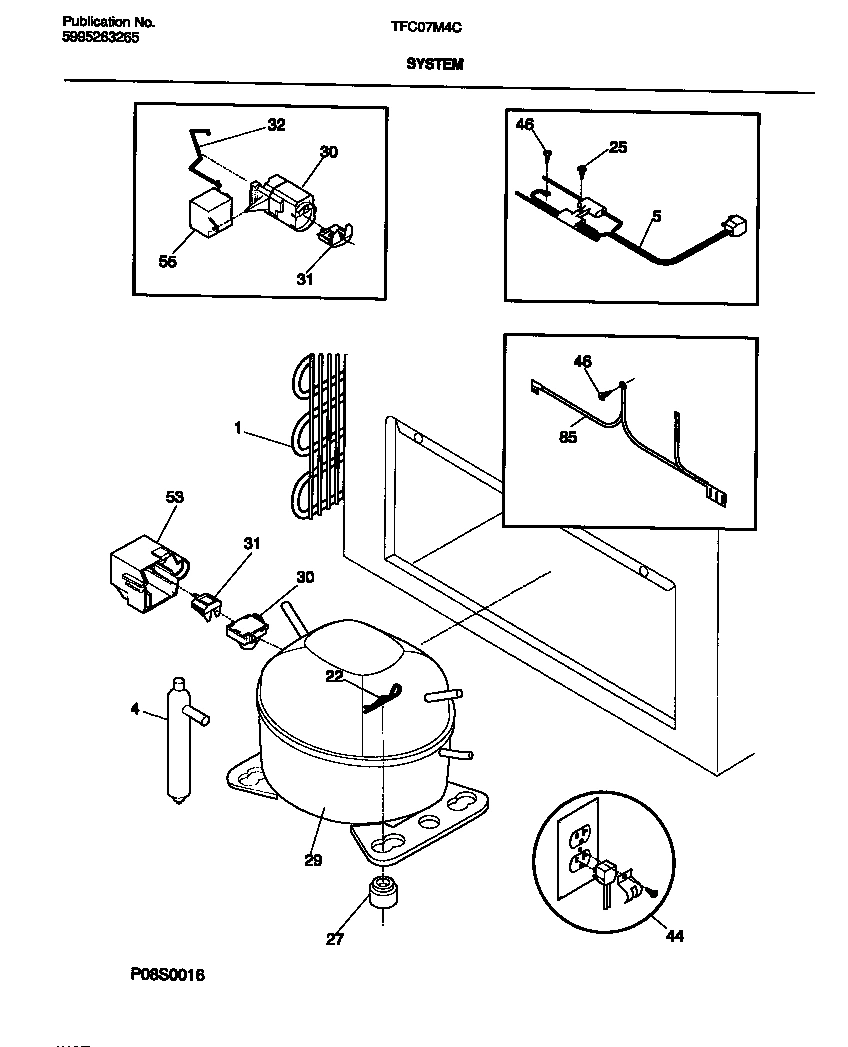 Publication No.
5995263265

TFC07M4C

SYSTEM

32
30
55
31

46
25
5

46
85

1

53
31
30

22
4
29
27

44

P06S0016