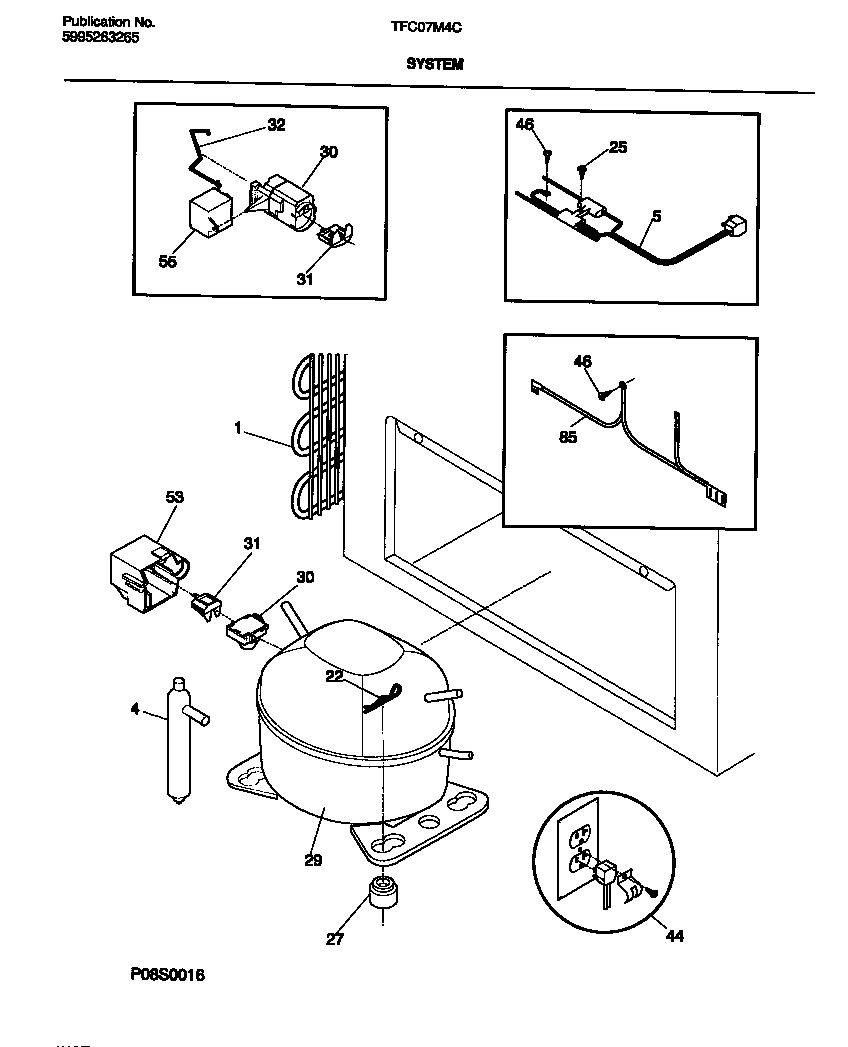 Publication No.
5995263265

TFC07M4C

SYSTEM

32
30
55
31

46
25
5

46
85

1
53
31
30
22
4
29
27
44

P06S0016