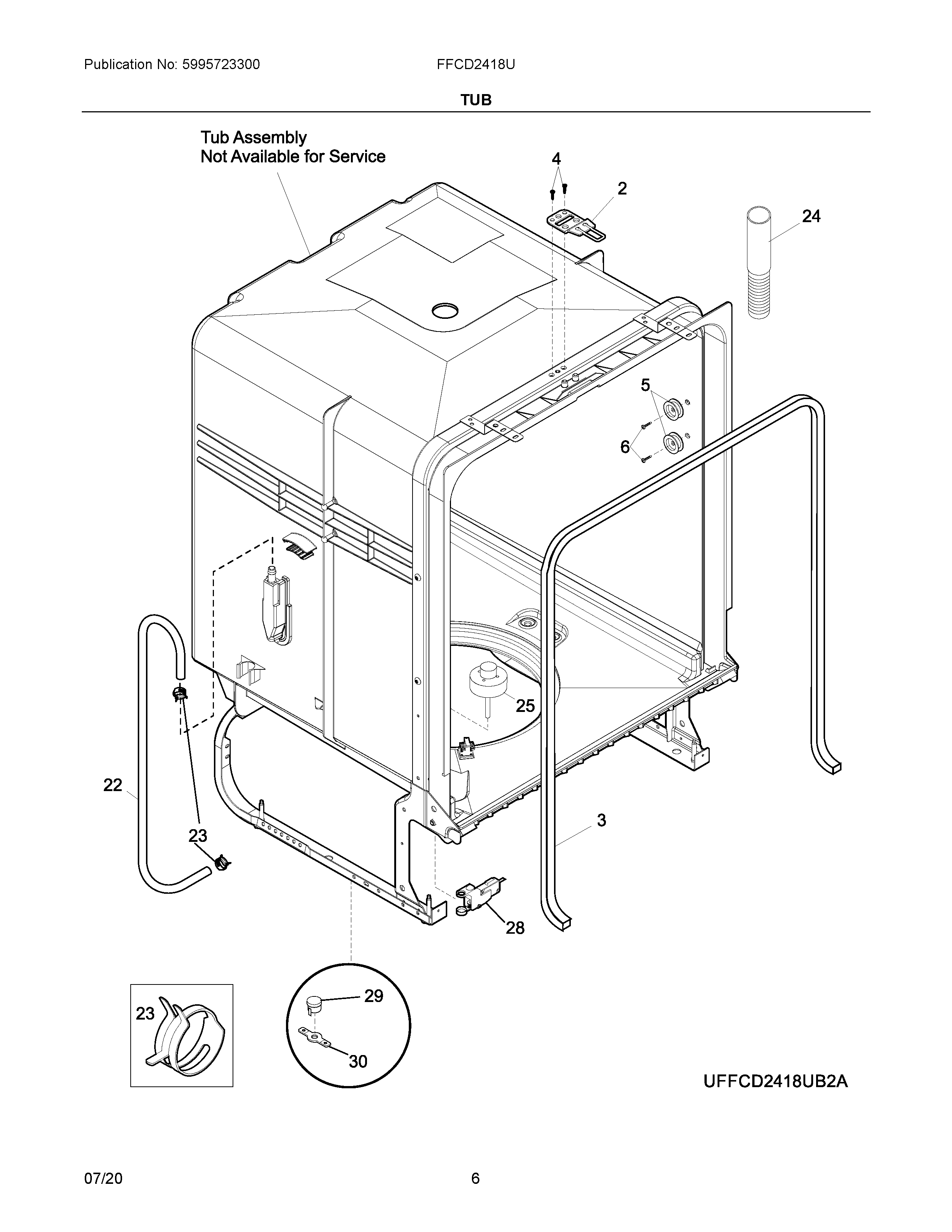 Publication No: 5995723300

FFCD2418U

TUB

Tub Assembly
Not Available for Service

4

2

24

5

6

25

22

23

3

28

23

29

30

UFFCD2418UB2A

07/20

6