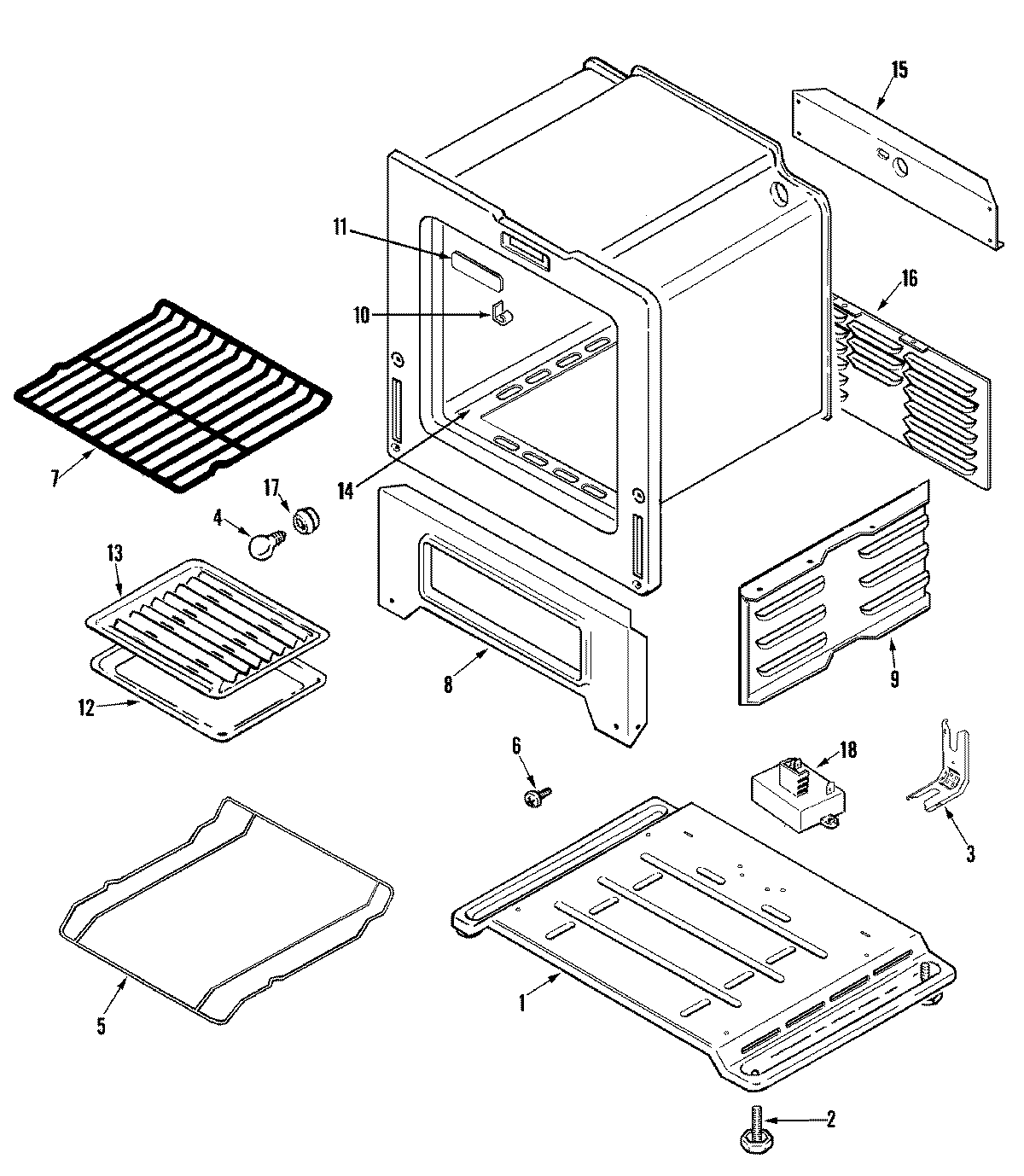 15
11
16
10
7
14
17
4
13
8
9
12
6
18
3
5
1
2