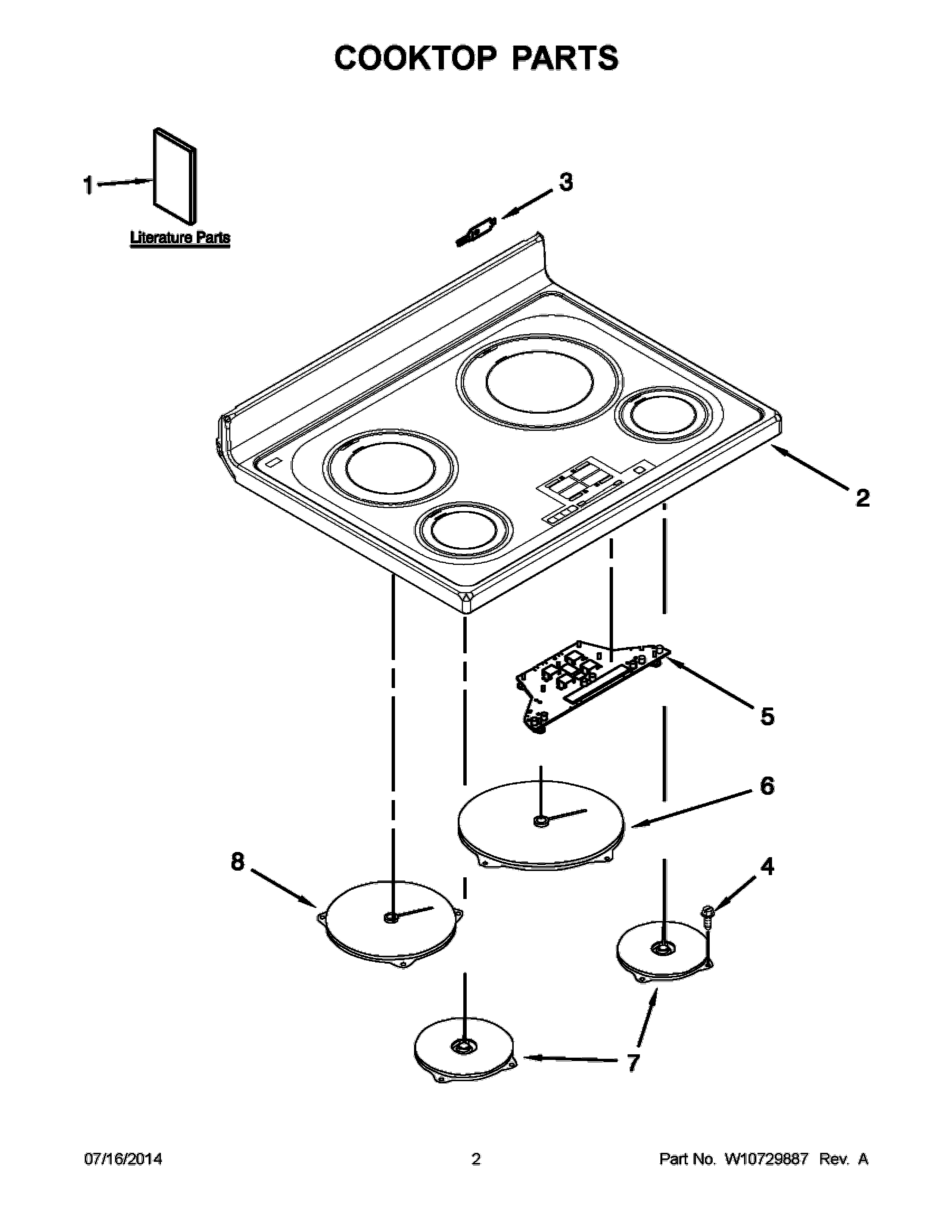 COOKTOP PARTS

1

Literature Parts

3

2

5

6

8

4

7

07/16/2014

2

Part No. W10729887 Rev. A