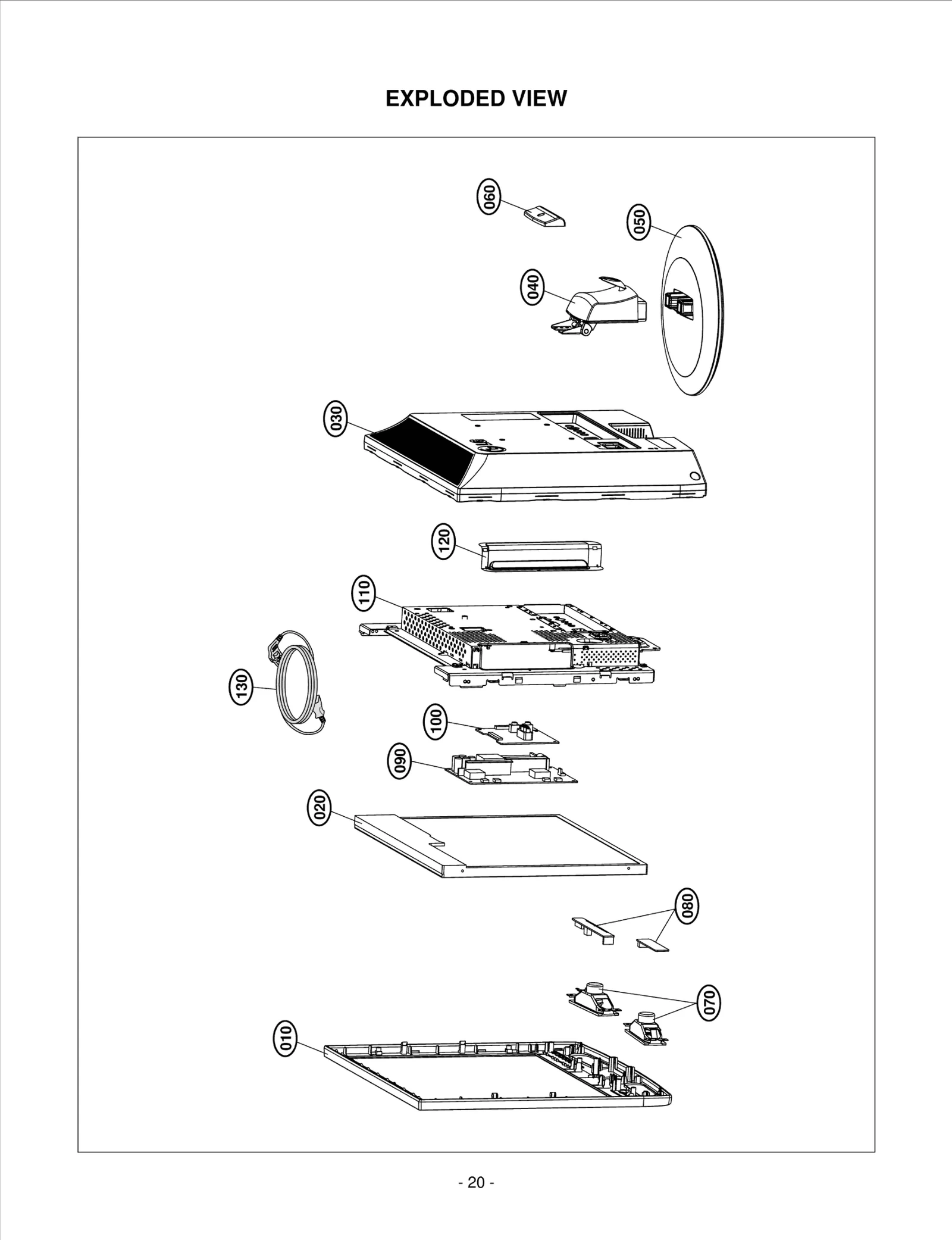 EXPLODED VIEW

060

050

040

030

120

110

130

100

090

020

080

070

010

- 20 -