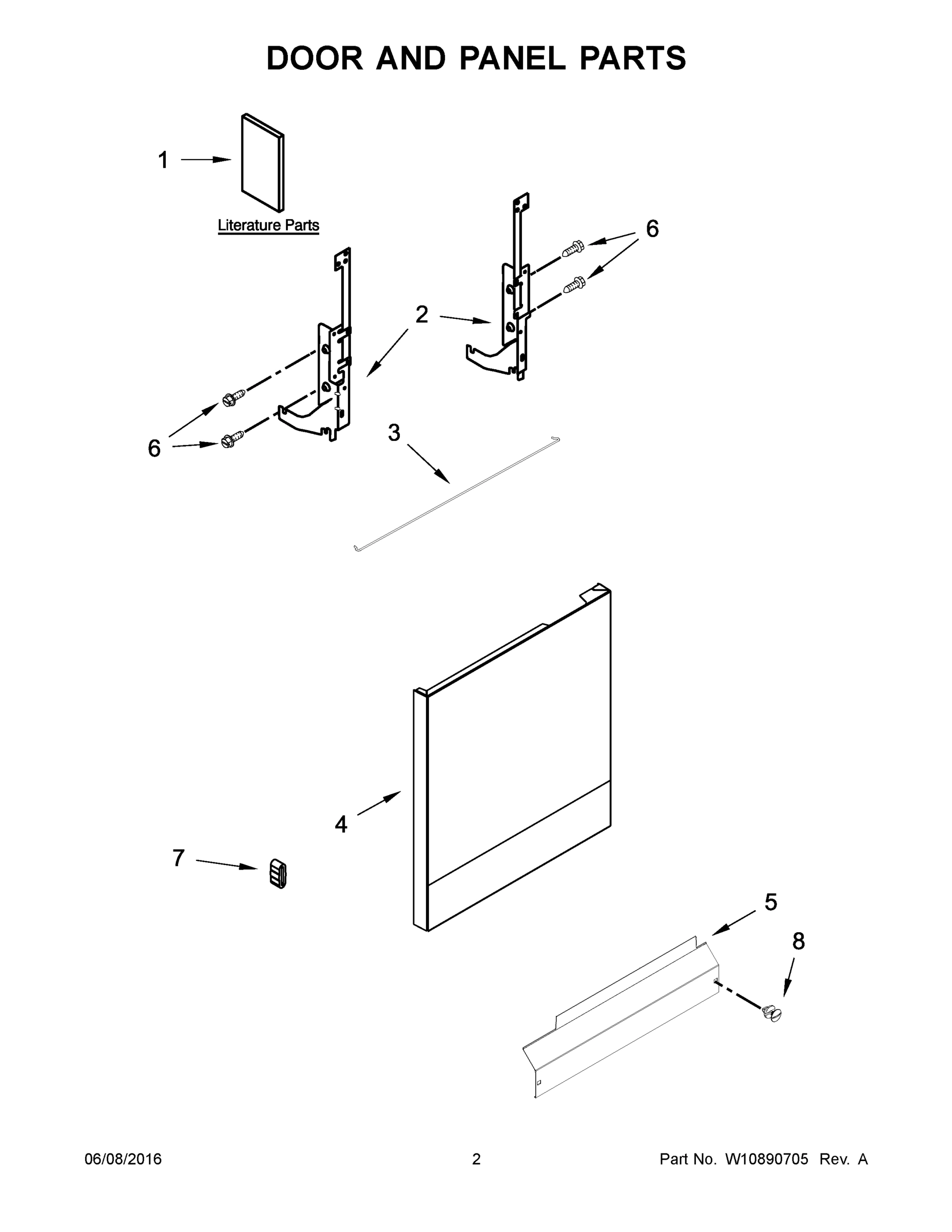 DOOR AND PANEL PARTS

1

Literature Parts

6

2

6

3

4

7

5

8

06/08/2016

2

Part No. W10890705 Rev. A