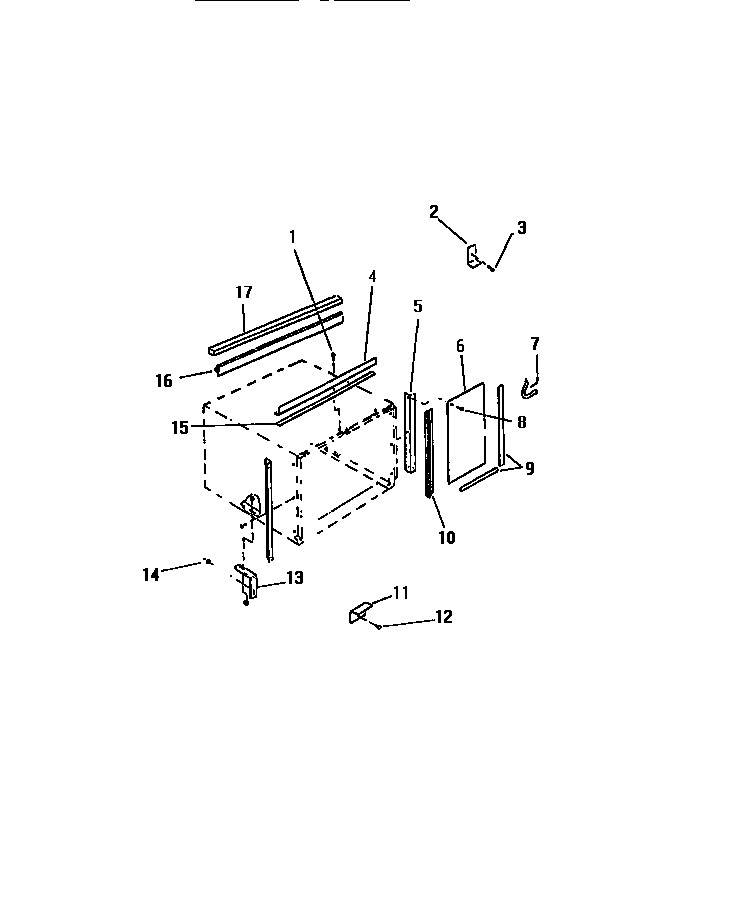 2
3
1
17
4
5
6
7
16
8
15
9
10
14
13
11
12