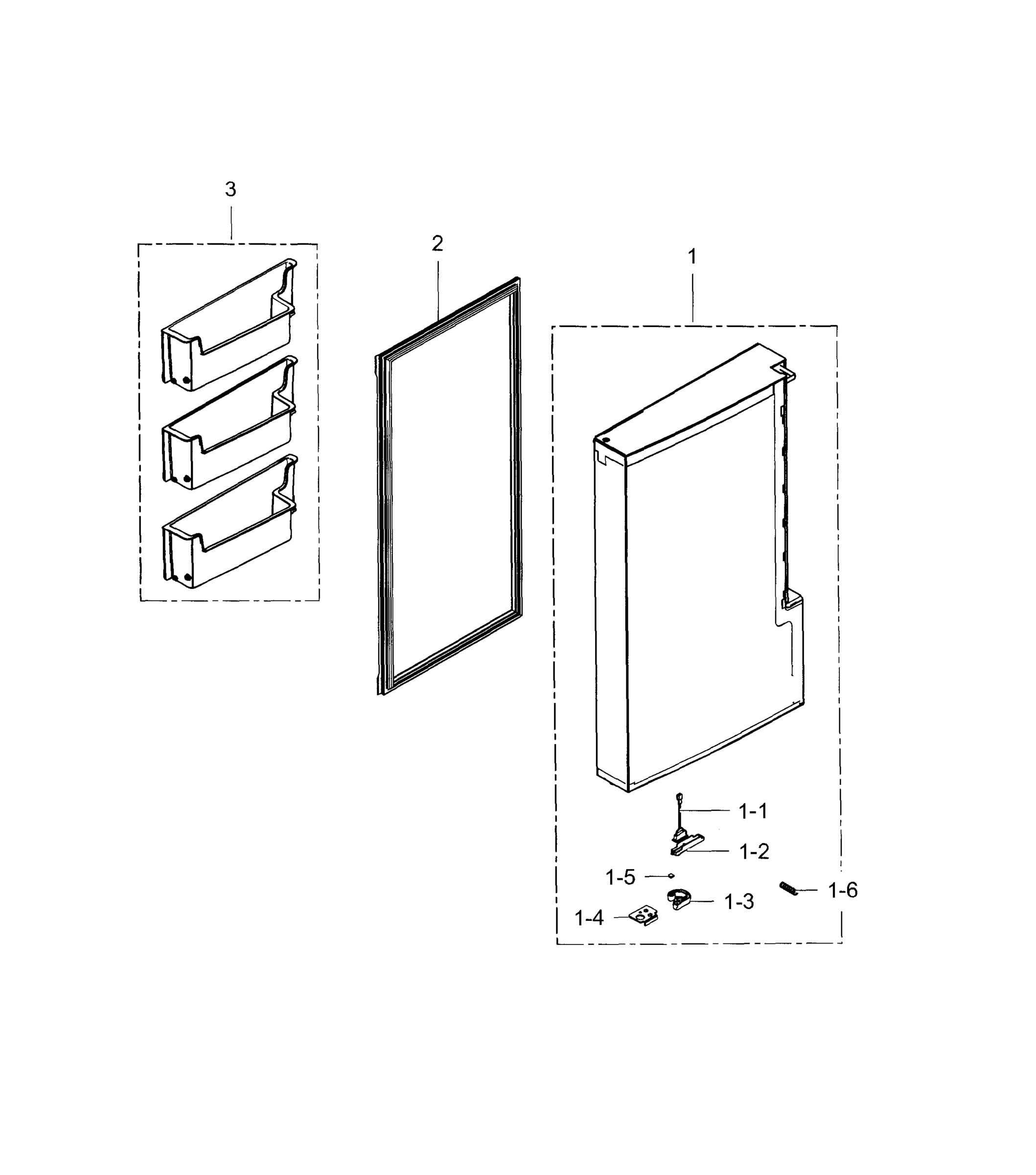 3

2

1

1-1

1-2

1-5

1-6

1-3

1-4