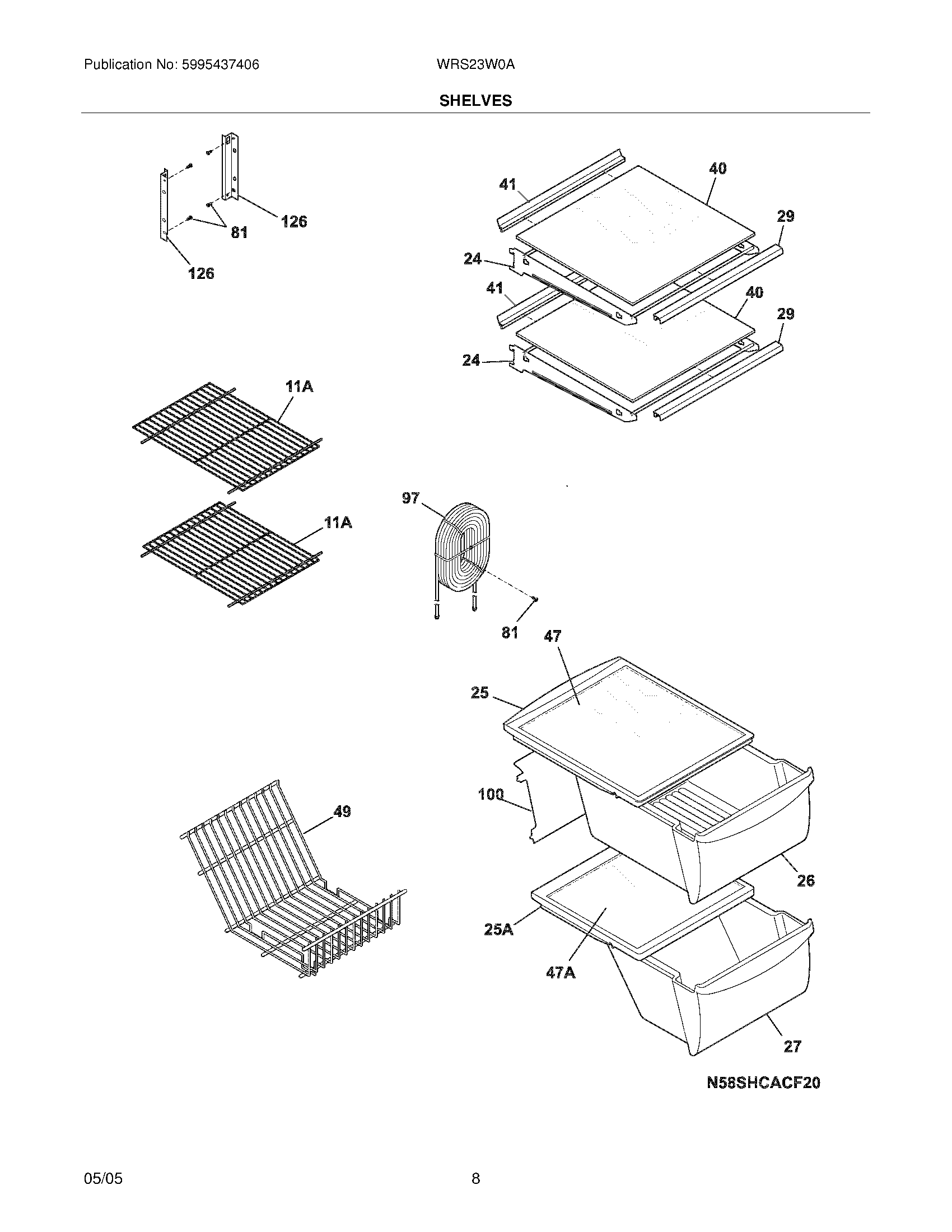 Publication No: 5995437406

WRS23W0A

SHELVES

126

81

126

41

40

29

24

41

40

29

24

11A

11A

97

81

47

25

100

49

26

25A

47A

27

N58SHCACF20

05/05

8