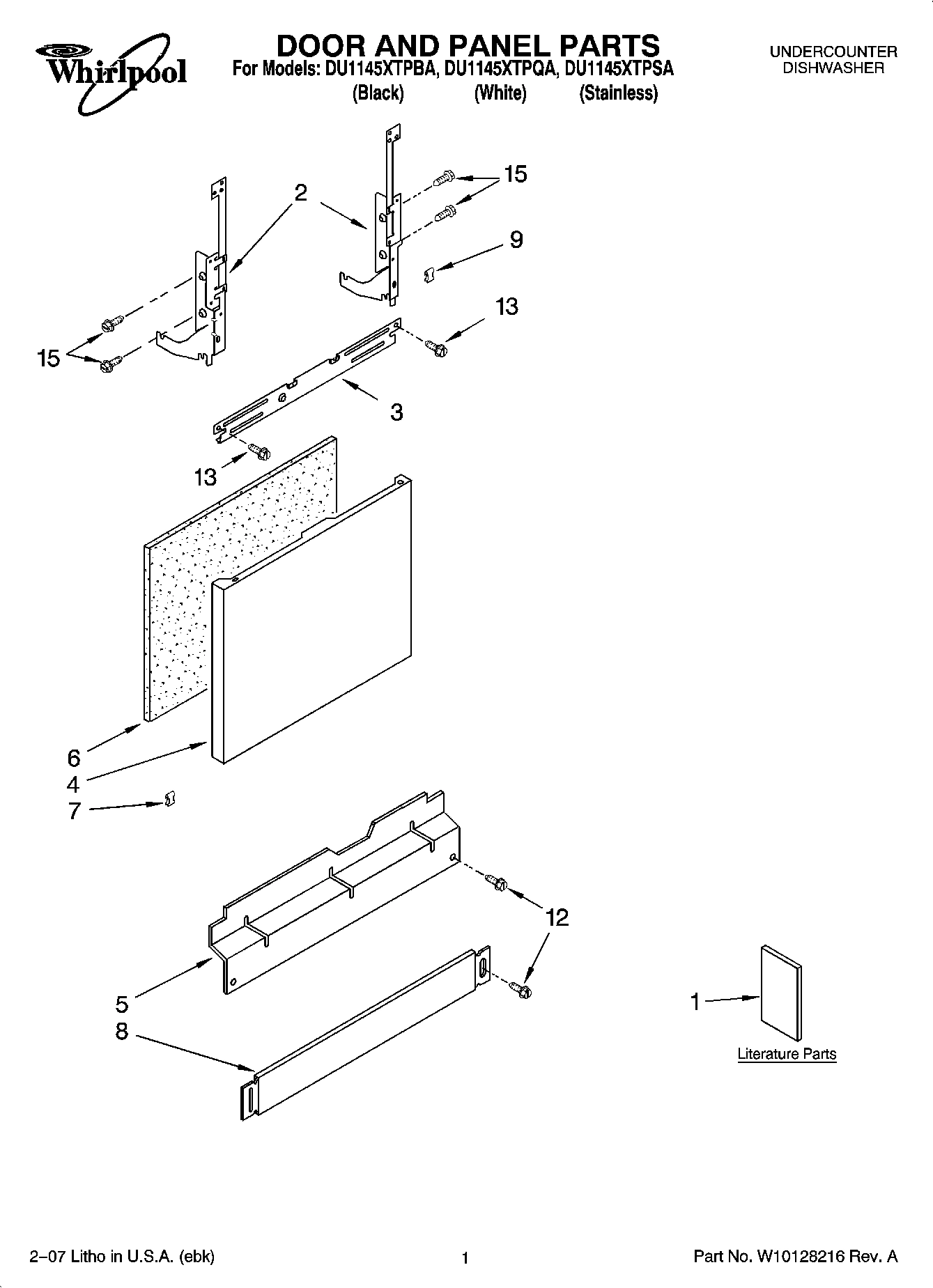 Whirlpool

DOOR AND PANEL PARTS
For Models: DU1145XTPBA, DU1145XTPQA, DU1145XTPSA
(Black) (White) (Stainless)

UNDERCOUNTER DISHWASHER

2

15

9

13

15

3

13

6

4

7

12

5

8

1

Literature Parts

2–07 Litho in U.S.A. (ebk)

1

Part No. W10128216 Rev. A