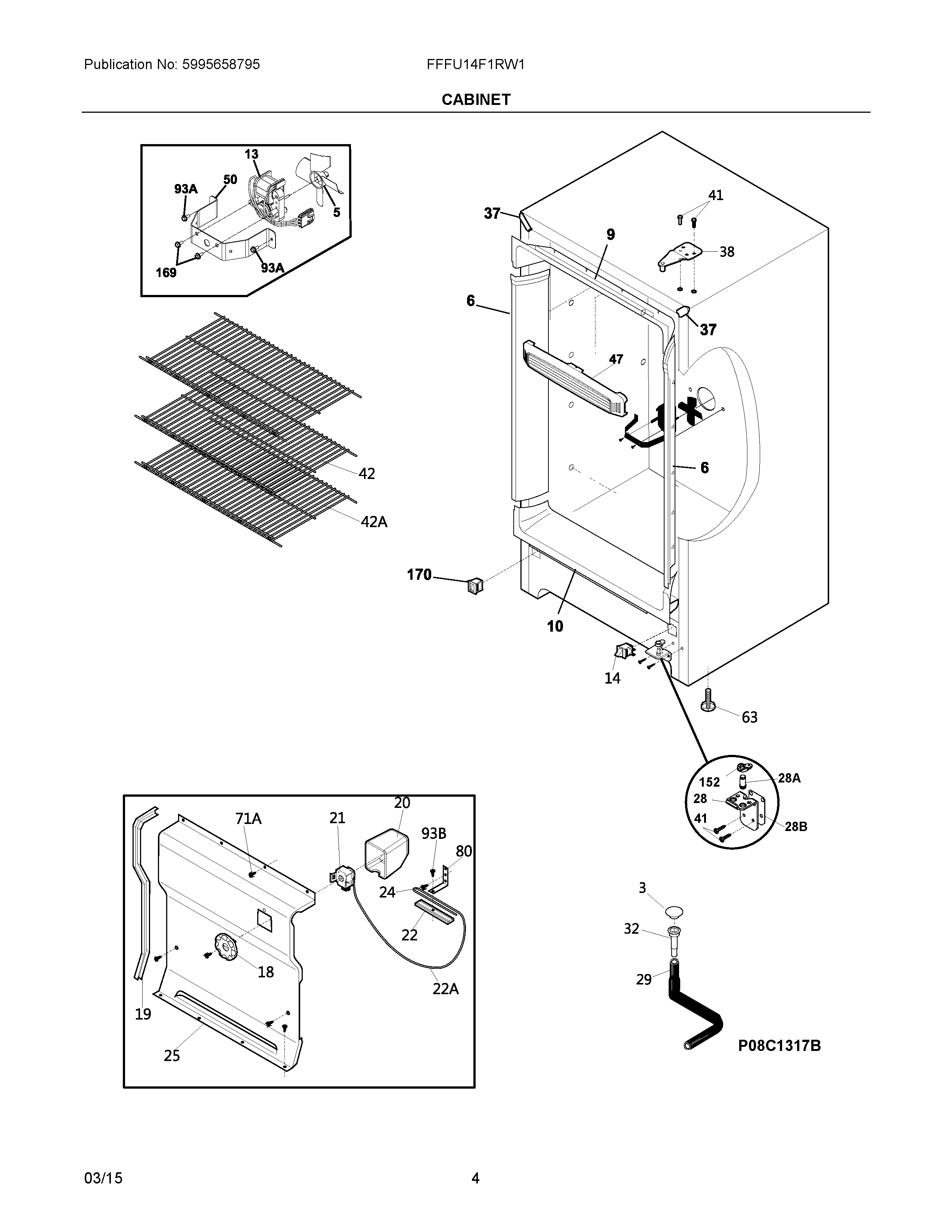 Publication No: 5995658795

FFFU14F1RW1

CABINET

13
50
93A
5
169
93A

37
41
9
38
6
37
47
6
42
42A
170
10
14
63
152
28A
28
41
28B

71A
21
20
93B
80
24
22
18
22A
19
25

3
32
29
P08C1317B

03/15

4