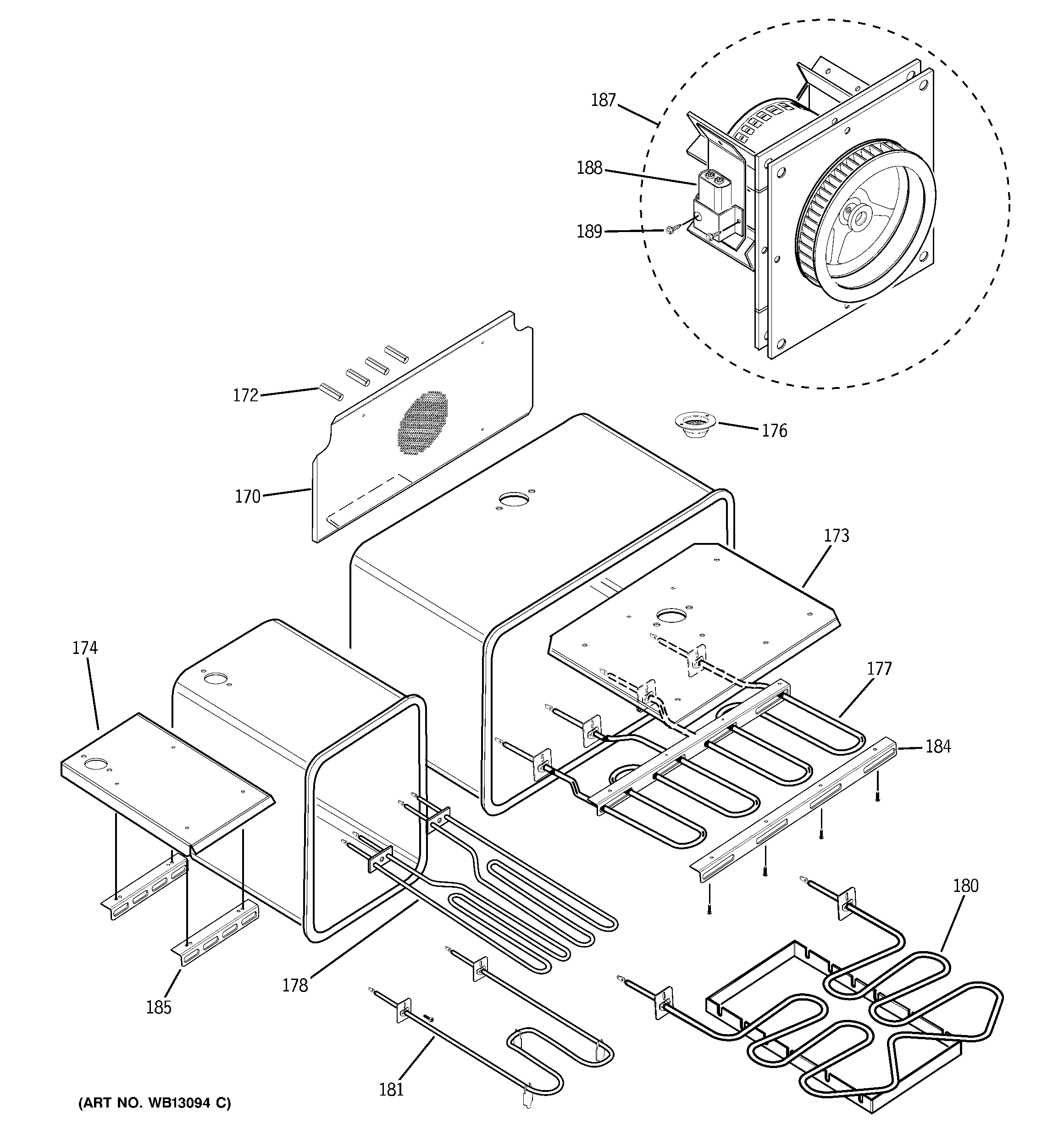 187
188
189
172
176
170
173
174
177
184
180
178
185
181
(ART NO. WB13094 C)