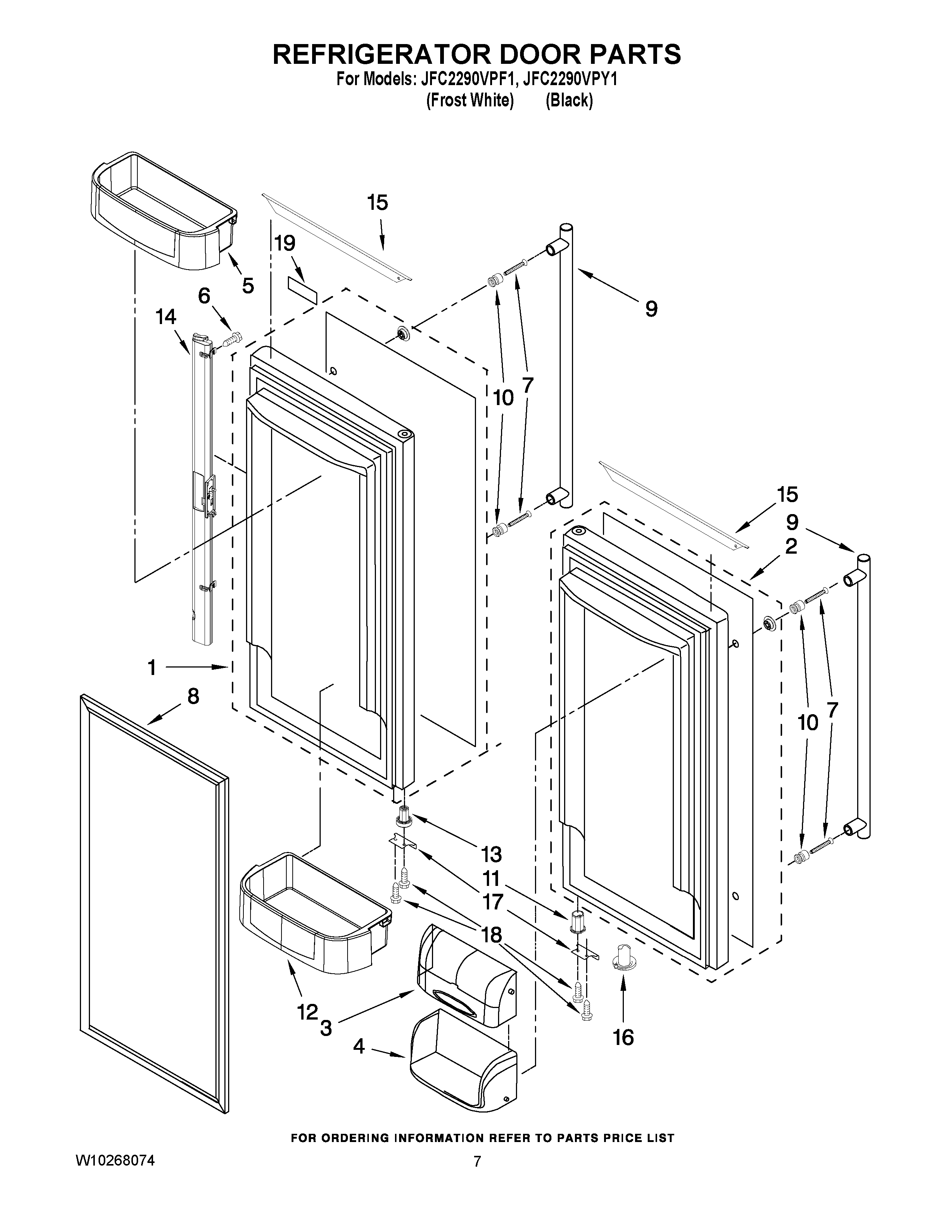 REFRIGERATOR DOOR PARTS
For Models: JFC2290VPF1, JFC2290VPY1
(Frost White) (Black)

15
19
5
6
14
9
10
7
15
9
2
1
8
10
7
13
11
17
18
12
3
4
16

FOR ORDERING INFORMATION REFER TO PARTS PRICE LIST

W10268074

7