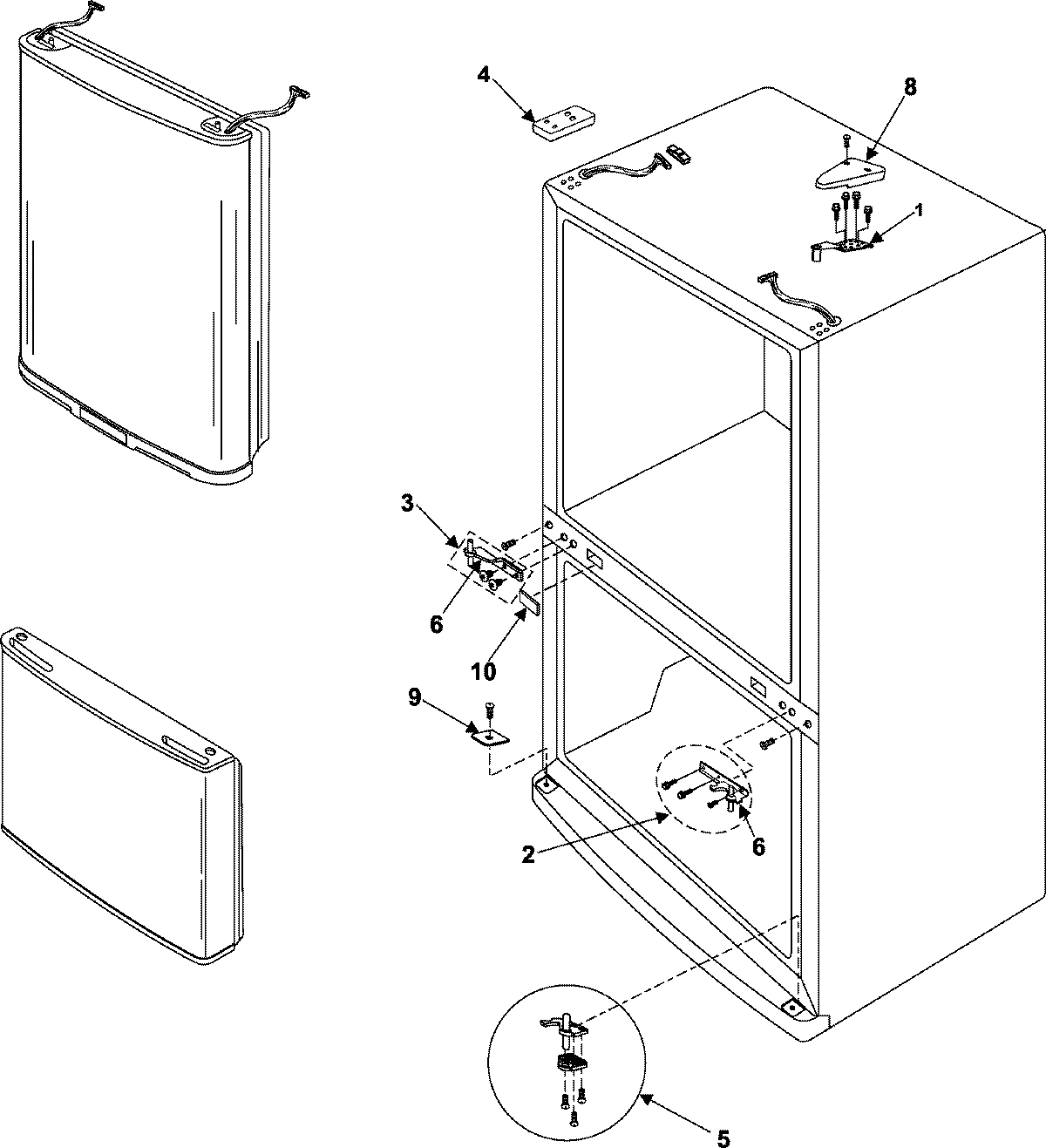 4
8
1
3
6
10
9
2
6
5