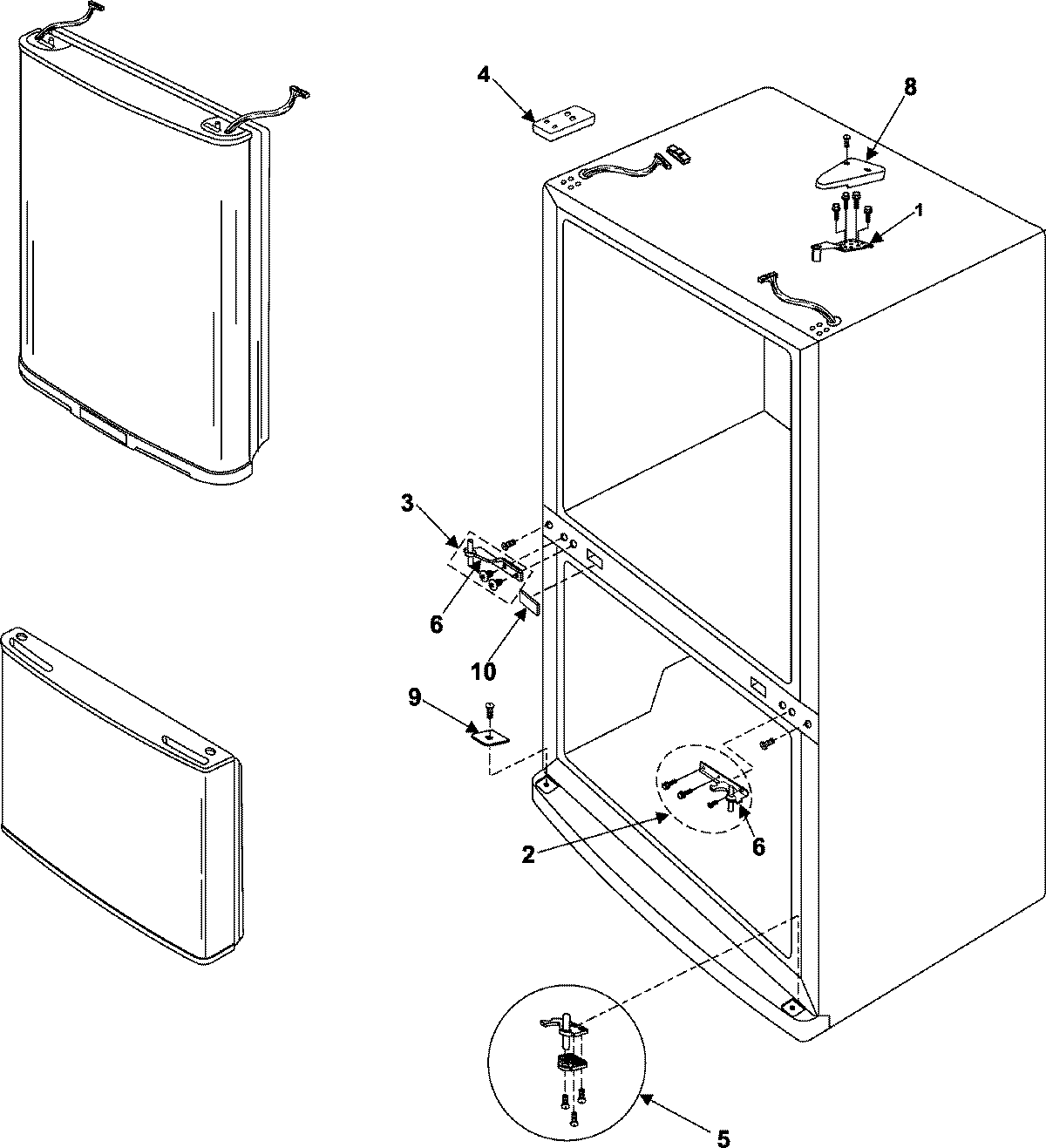 4
8
1
3
6
10
9
2
6
5