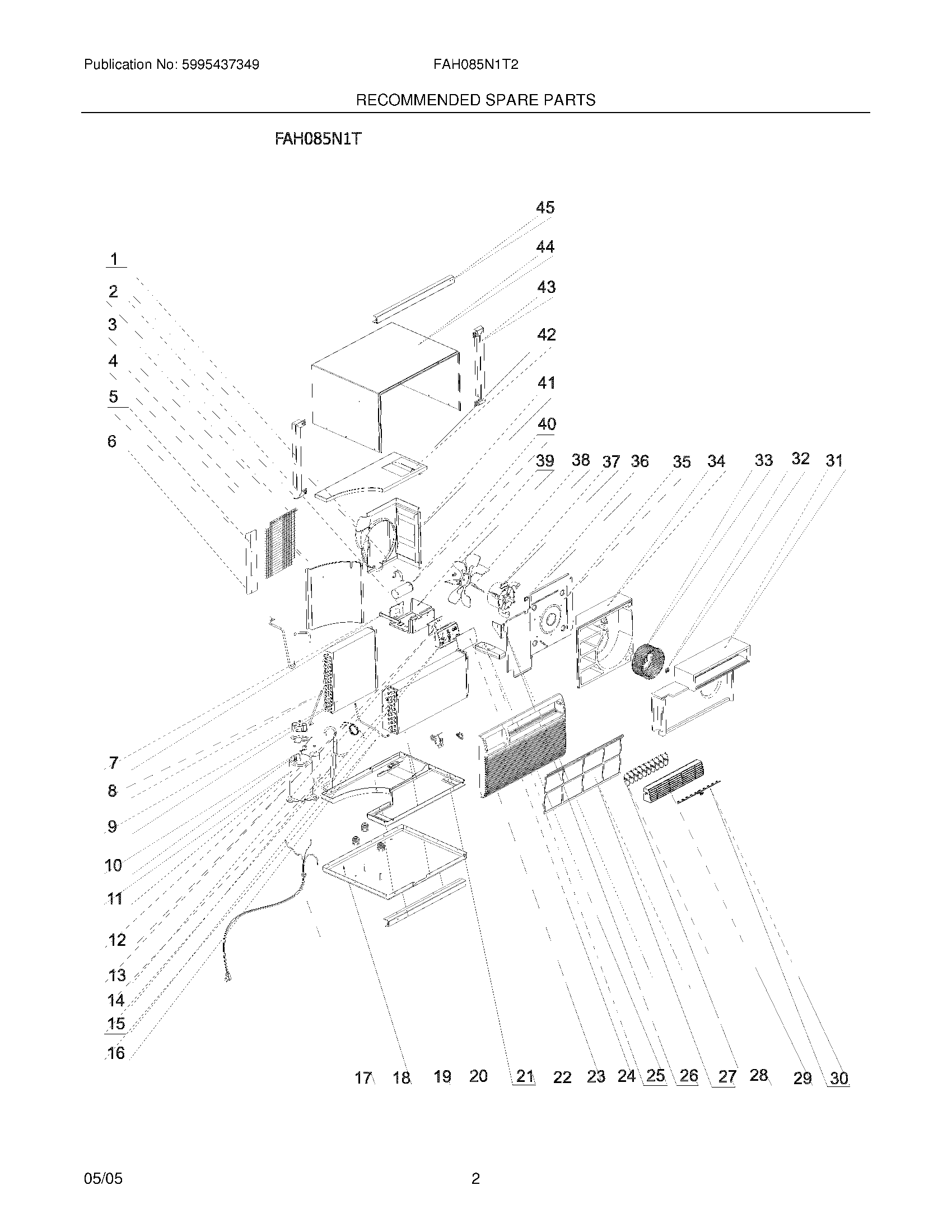 Publication No: 5995437349

FAH085N1T2

RECOMMENDED SPARE PARTS

FAH085N1T

45
44
43
42
41
40
39 38 37 36 35 34 33 32 31

1
2
3
4
5
6

7
8
9
10
11
12
13
14
15
16

17 18 19 20 21 22 23 24 25 26 27 28 29 30

05/05

2