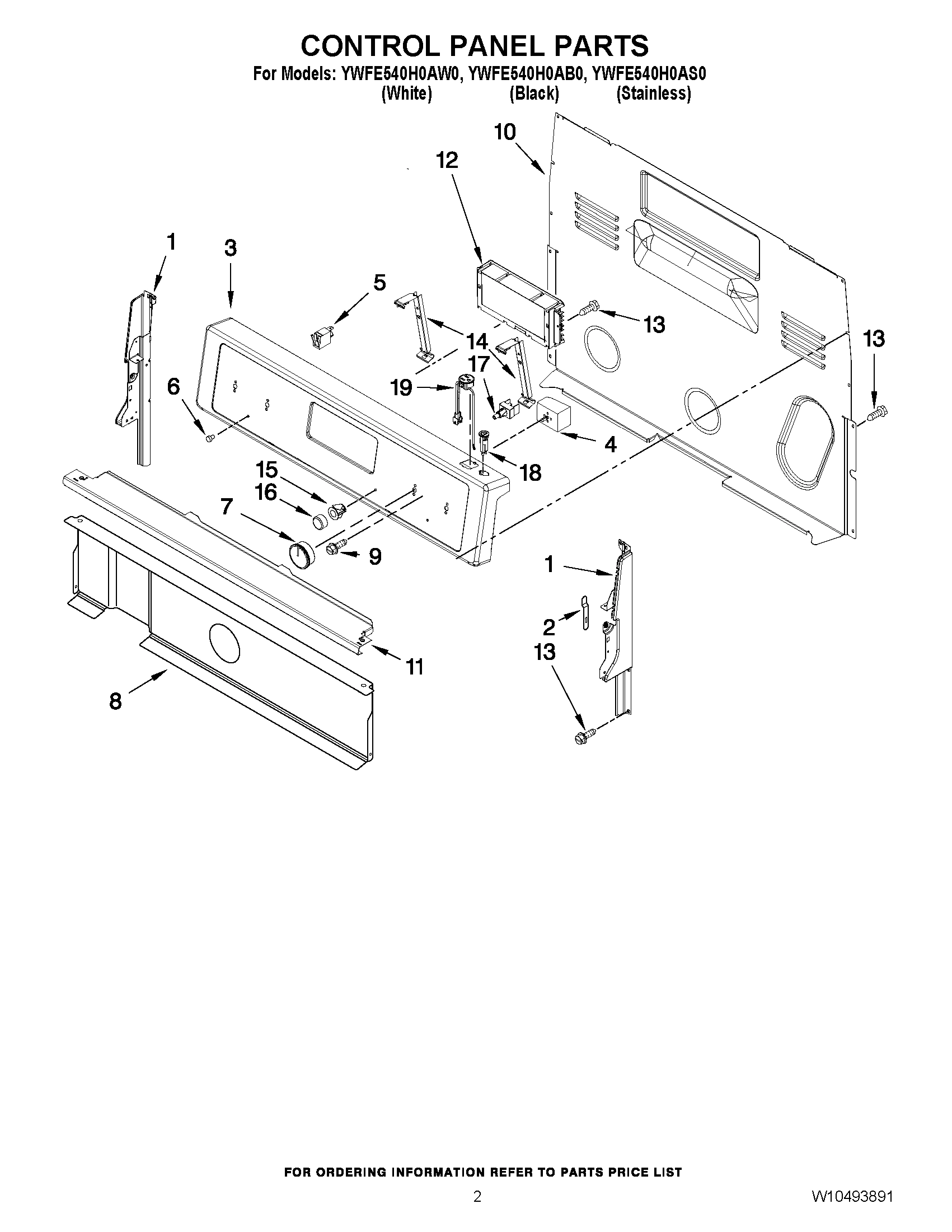 CONTROL PANEL PARTS

For Models: YWFE540H0AW0, YWFE540H0AB0, YWFE540H0AS0
(White) (Black) (Stainless)

10
12
1
3
5
13
14
13
17
19
6
4
18
15
16
7
9
1
2
13
11
8

FOR ORDERING INFORMATION REFER TO PARTS PRICE LIST

2

W10493891