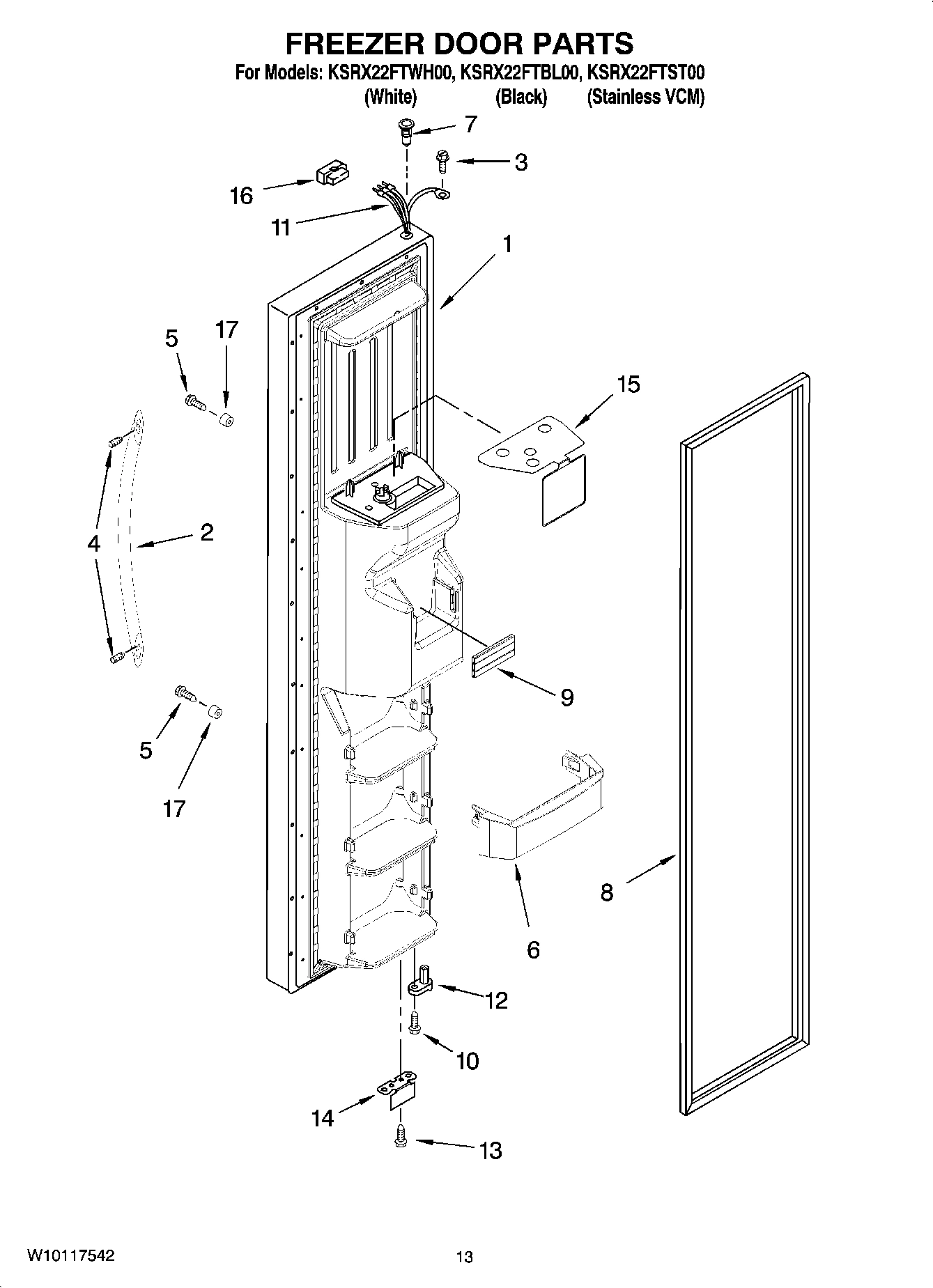 FREEZER DOOR PARTS
For Models: KSRX22FTWH00, KSRX22FTBL00, KSRX22FTST00
(White) (Black) (Stainless VCM)

7
3
16
11
1
5
17
15
4
2
9
5
17
6
8
12
10
14
13

W10117542

13