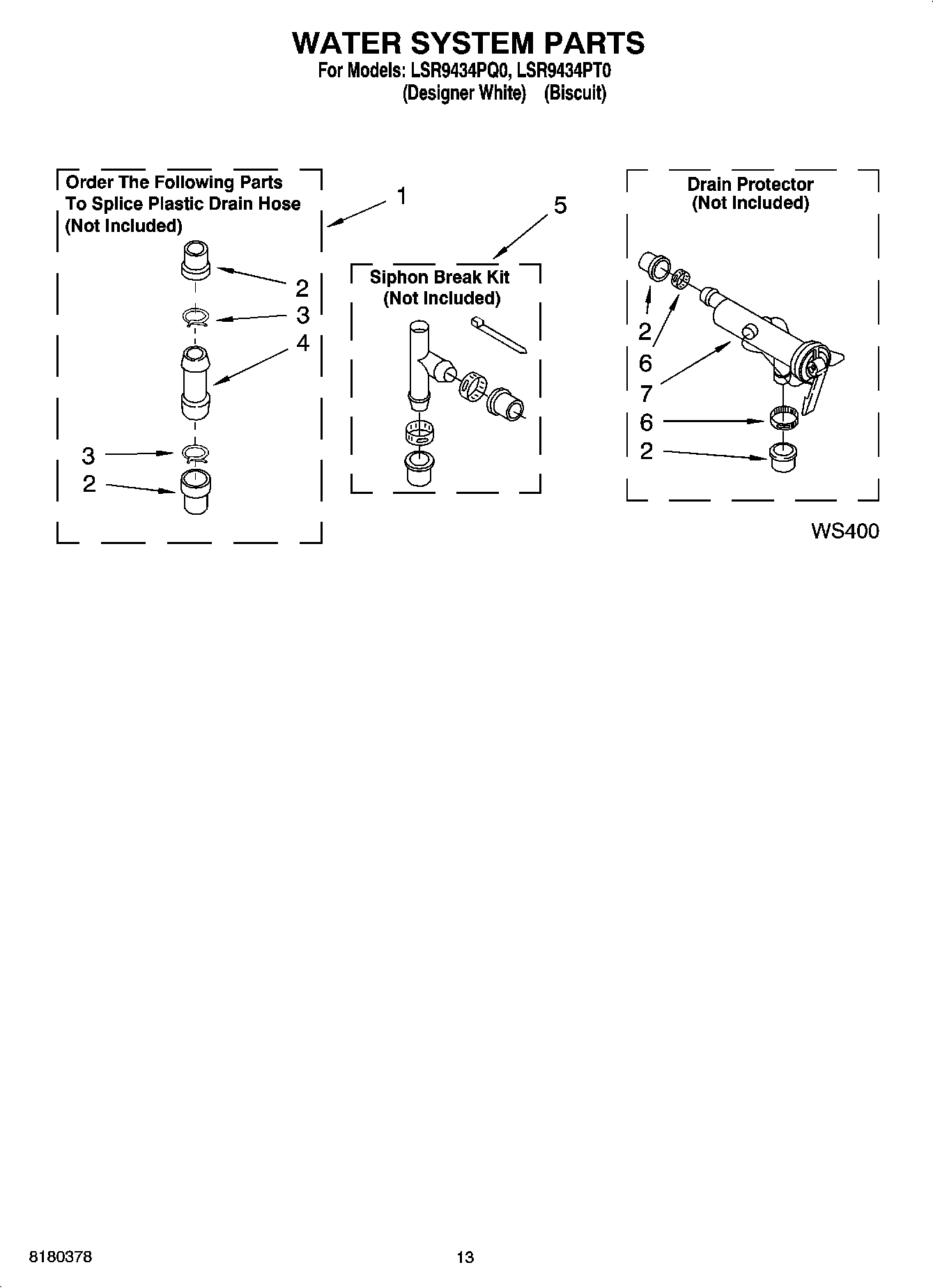 WATER SYSTEM PARTS
For Models: LSR9434PQ0, LSR9434PT0
(Designer White) (Biscuit)

Order The Following Parts To Splice Plastic Drain Hose (Not Included)

1

2
3
4
3
2

5

Siphon Break Kit (Not Included)

Drain Protector (Not Included)

2
6
7
6
2

WS400

8180378

13