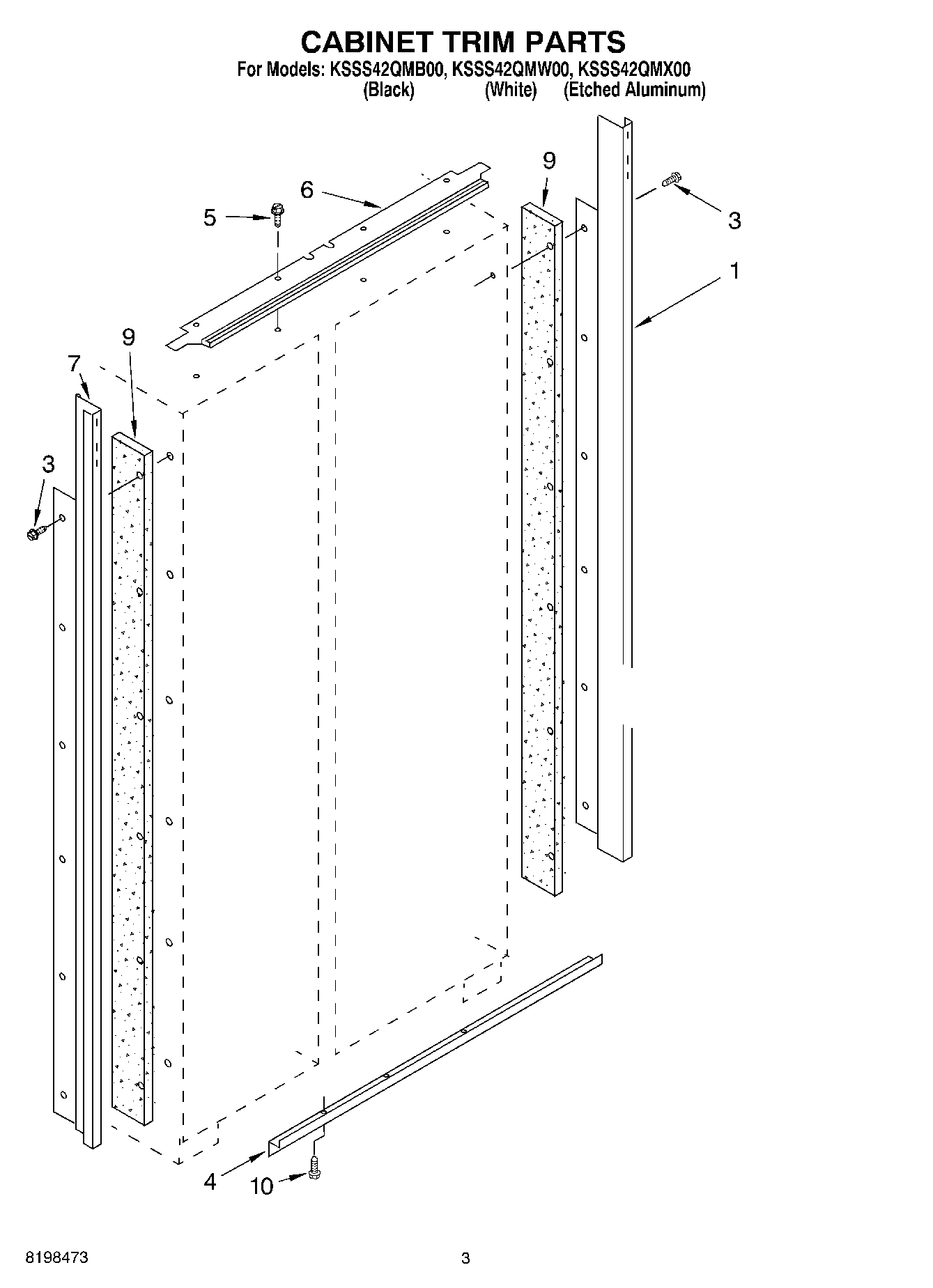 CABINET TRIM PARTS
For Models: KSSS42QMB00, KSSS42QMW00, KSSS42QMX00
(Black) (White) (Etched Aluminum)

9
6
5
3
1
9
7
3
4
10

8198473
3