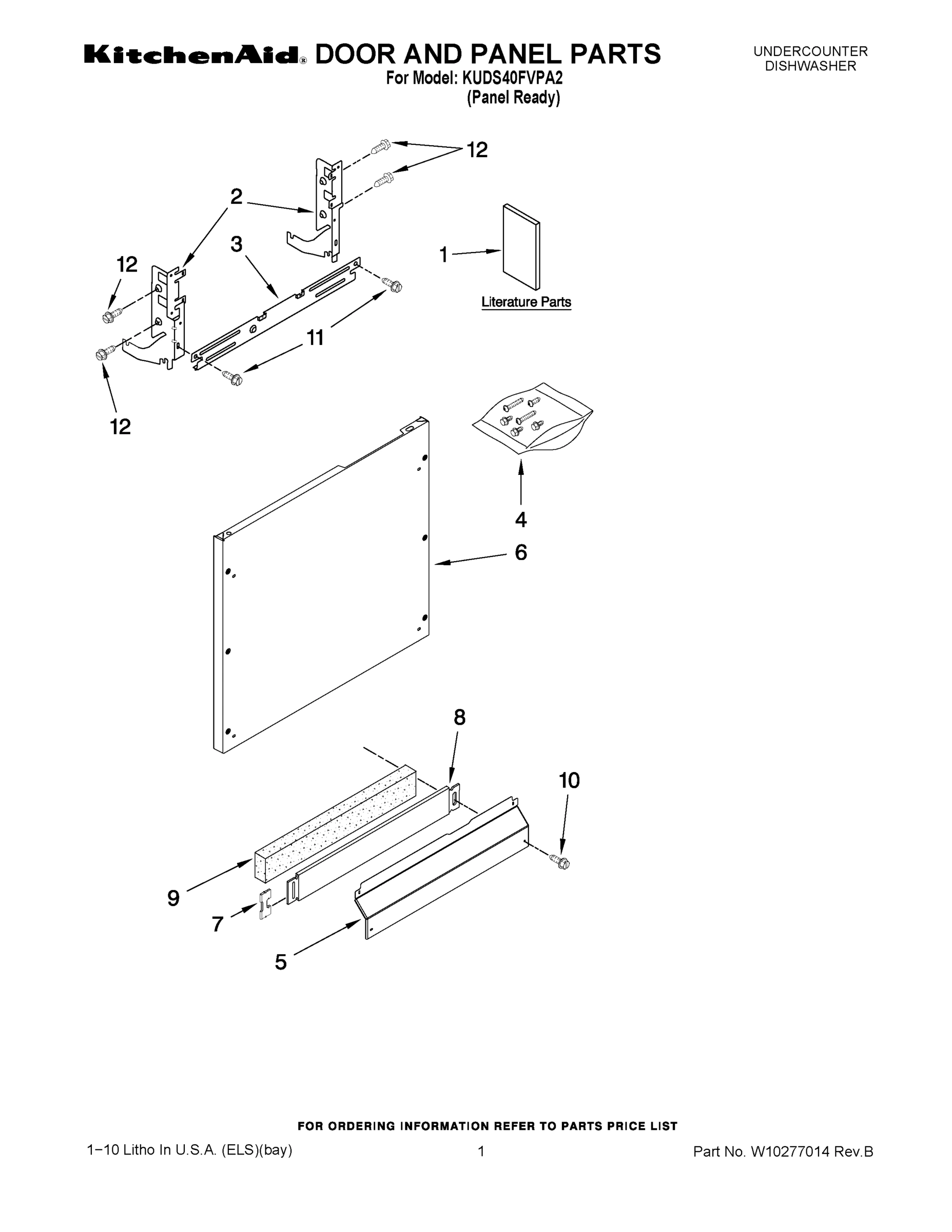 KitchenAid® DOOR AND PANEL PARTS
For Model: KUDS40FVPA2
(Panel Ready)

UNDERCOUNTER
DISHWASHER

12
2
3
12
1
Literature Parts
11
12
4
6
8
10
9
7
5

FOR ORDERING INFORMATION REFER TO PARTS PRICE LIST

1−10 Litho In U.S.A. (ELS)(bay)
1
Part No. W10277014 Rev.B