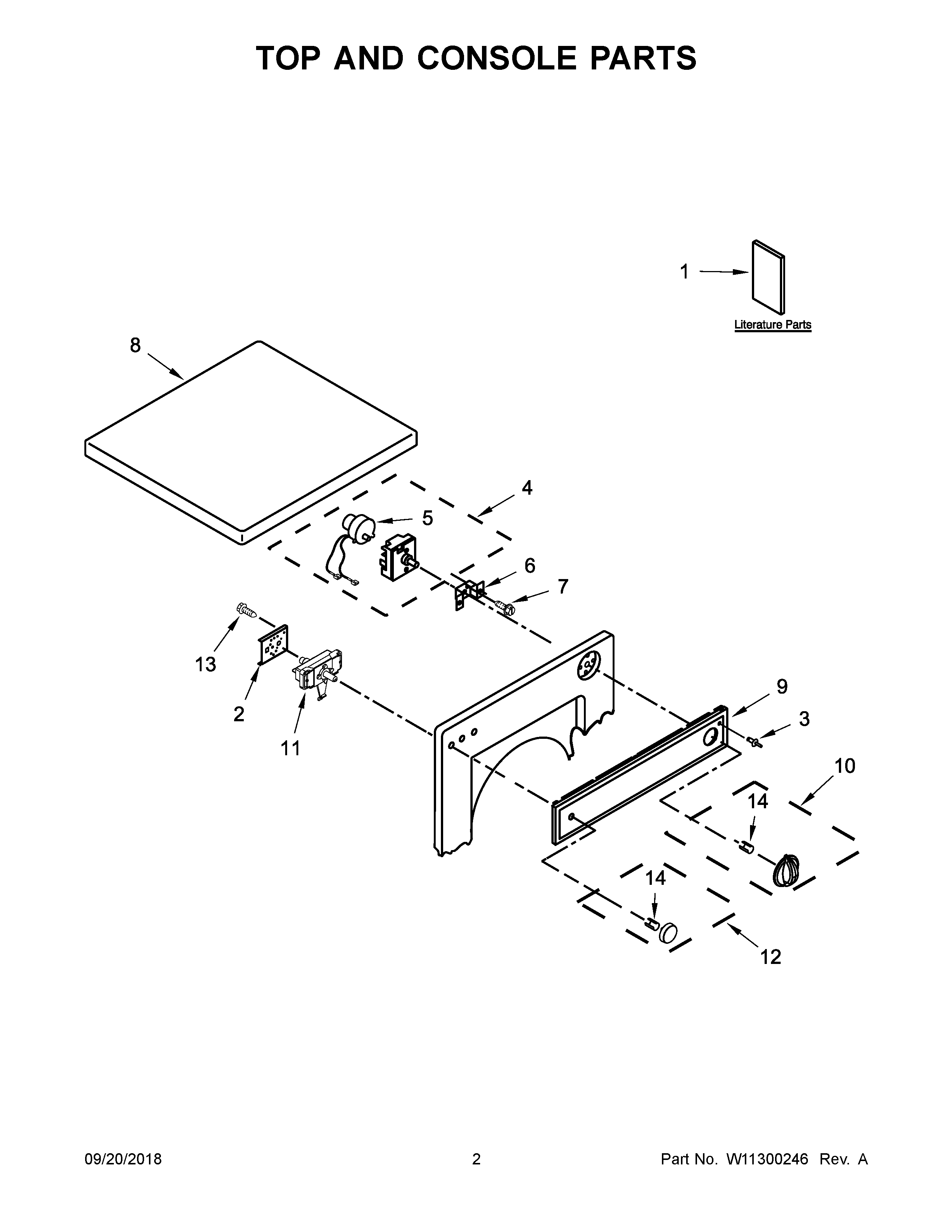 TOP AND CONSOLE PARTS

1

Literature Parts

8

4

5

6

7

13

2

11

9

3

10

14

14

12

09/20/2018

2

Part No. W11300246 Rev. A