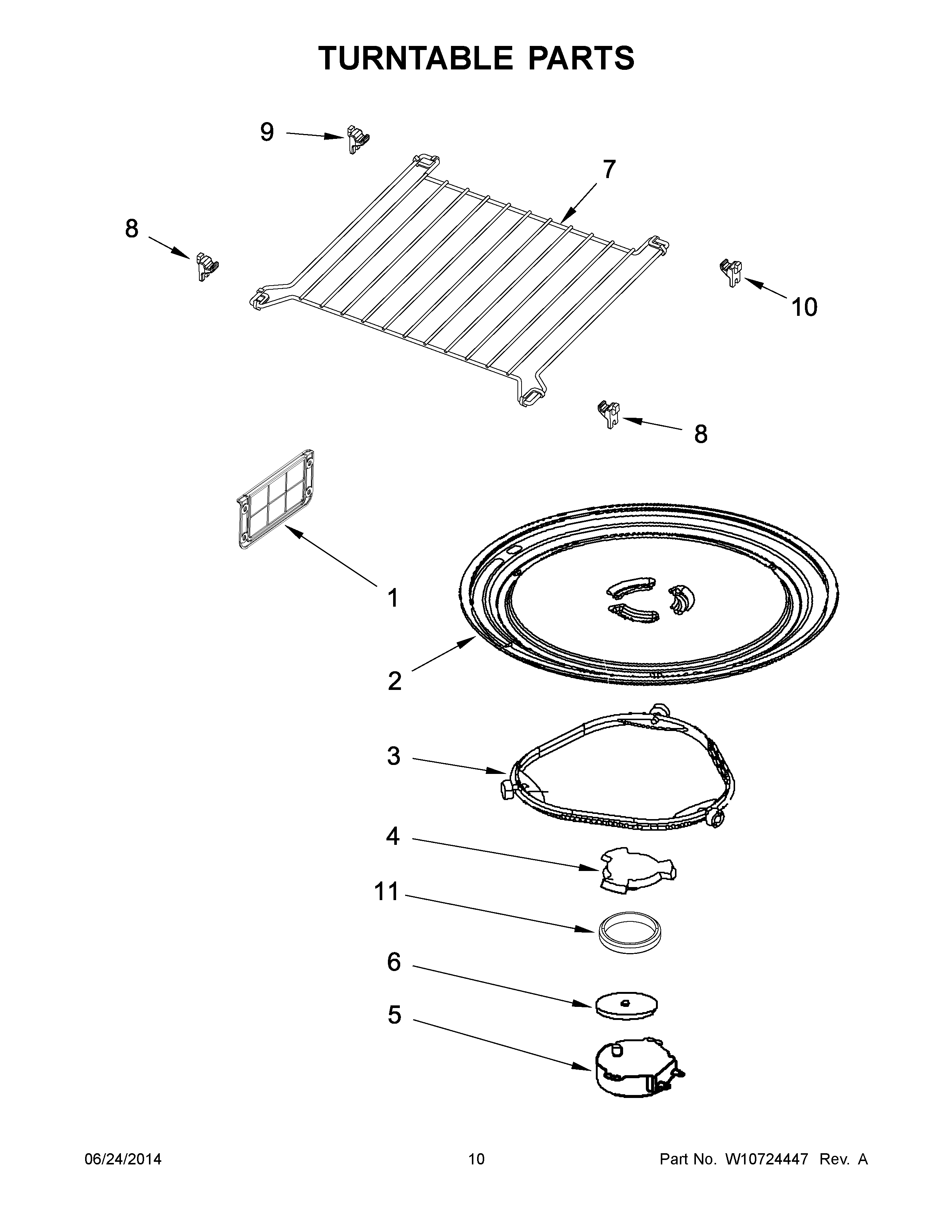 TURNTABLE PARTS

9

7

8

10

8

1

2

3

4

11

6

5

06/24/2014

10

Part No. W10724447 Rev. A