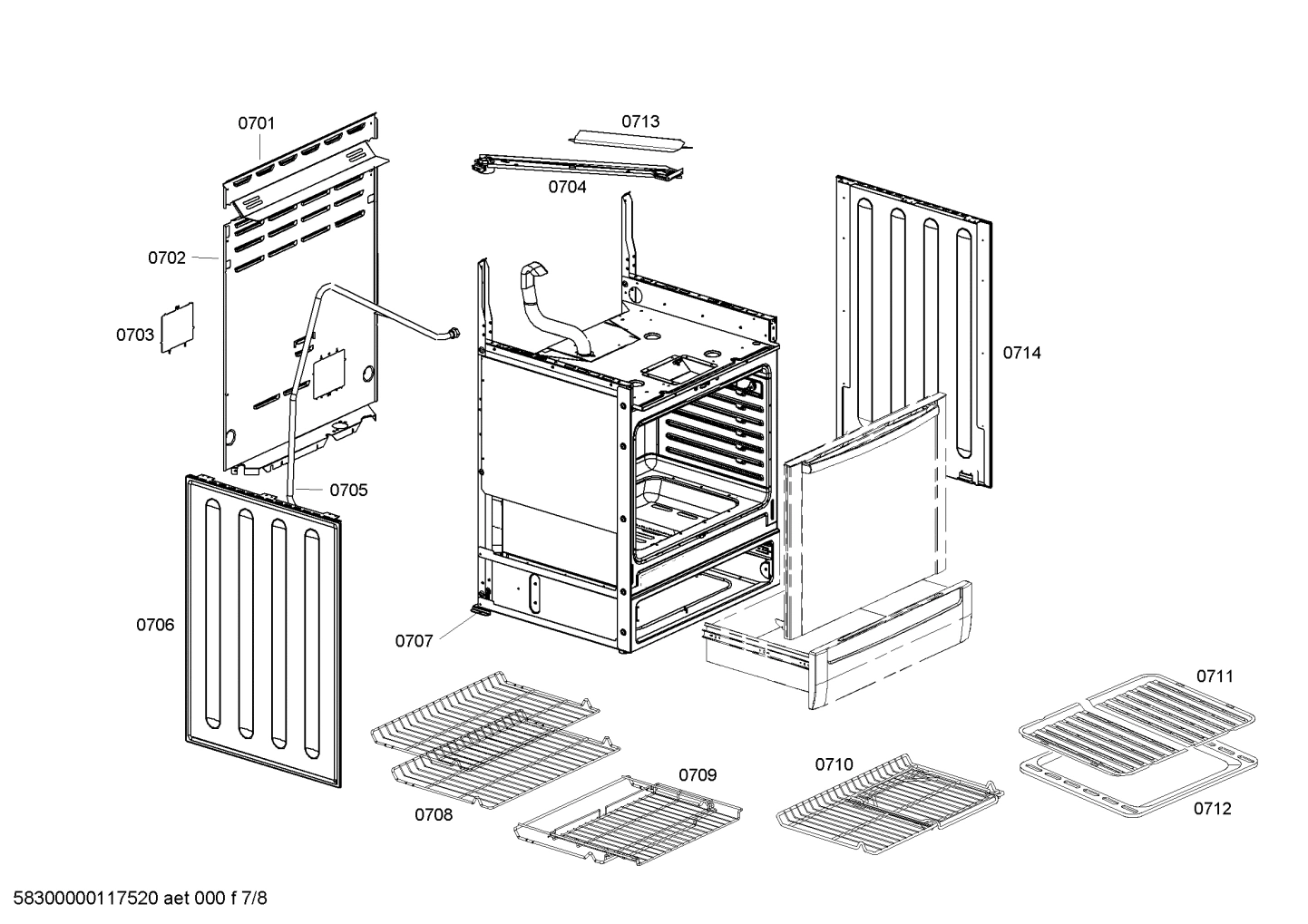 0701

0713

0704

0702

0703

0714

0705

0706

0707

0711

0709

0710

0708

0712

58300000117520 aet 000 f 7/8