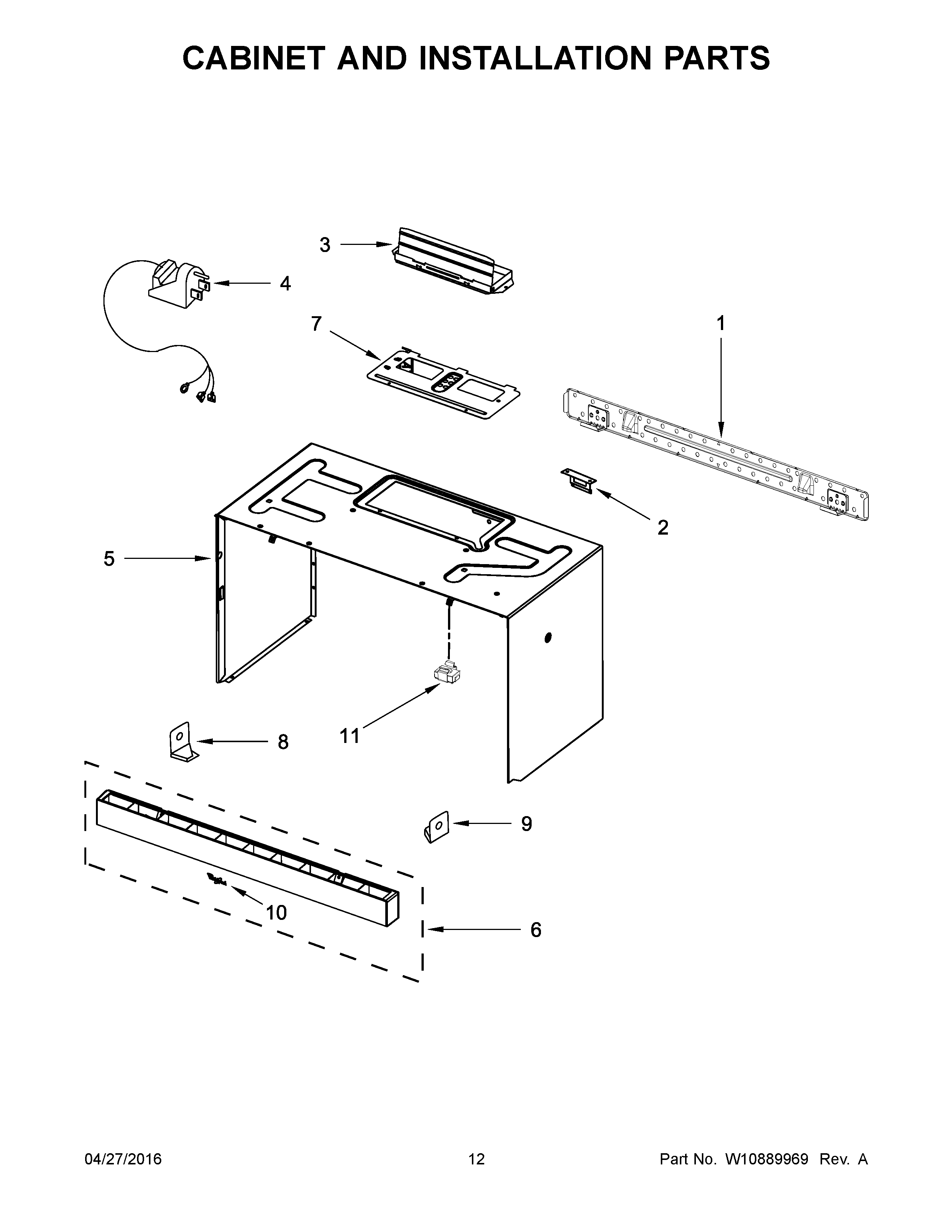 CABINET AND INSTALLATION PARTS

3
4
7
1
2
5
11
8
9
10
6

04/27/2016
12
Part No. W10889969 Rev. A