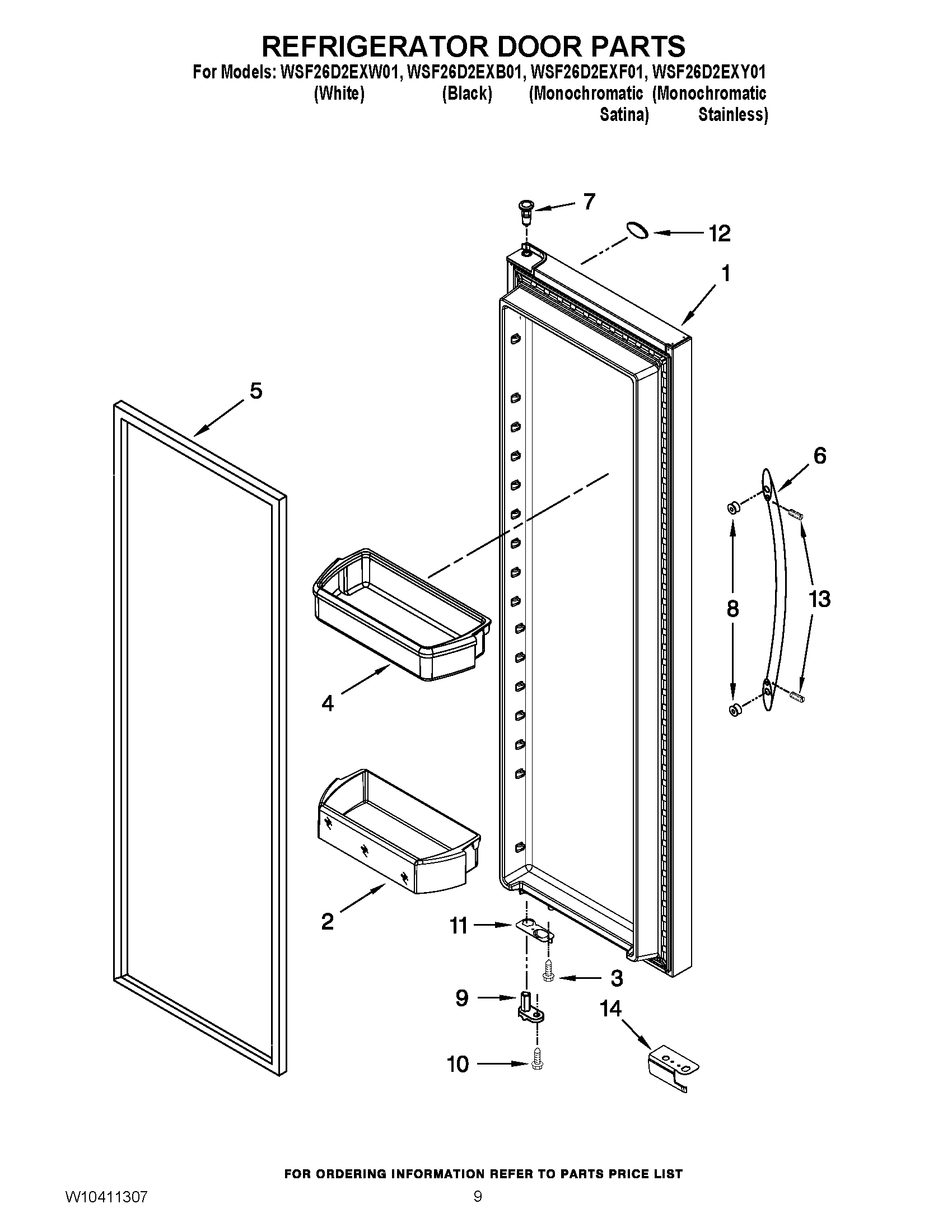 REFRIGERATOR DOOR PARTS

For Models: WSF26D2EXW01, WSF26D2EXB01, WSF26D2EXF01, WSF26D2EXY01
(White) (Black) (Monochromatic Satina) (Monochromatic Stainless)

7
12
1
5
6
8
13
4
2
11
3
9
14
10

FOR ORDERING INFORMATION REFER TO PARTS PRICE LIST

W10411307

9