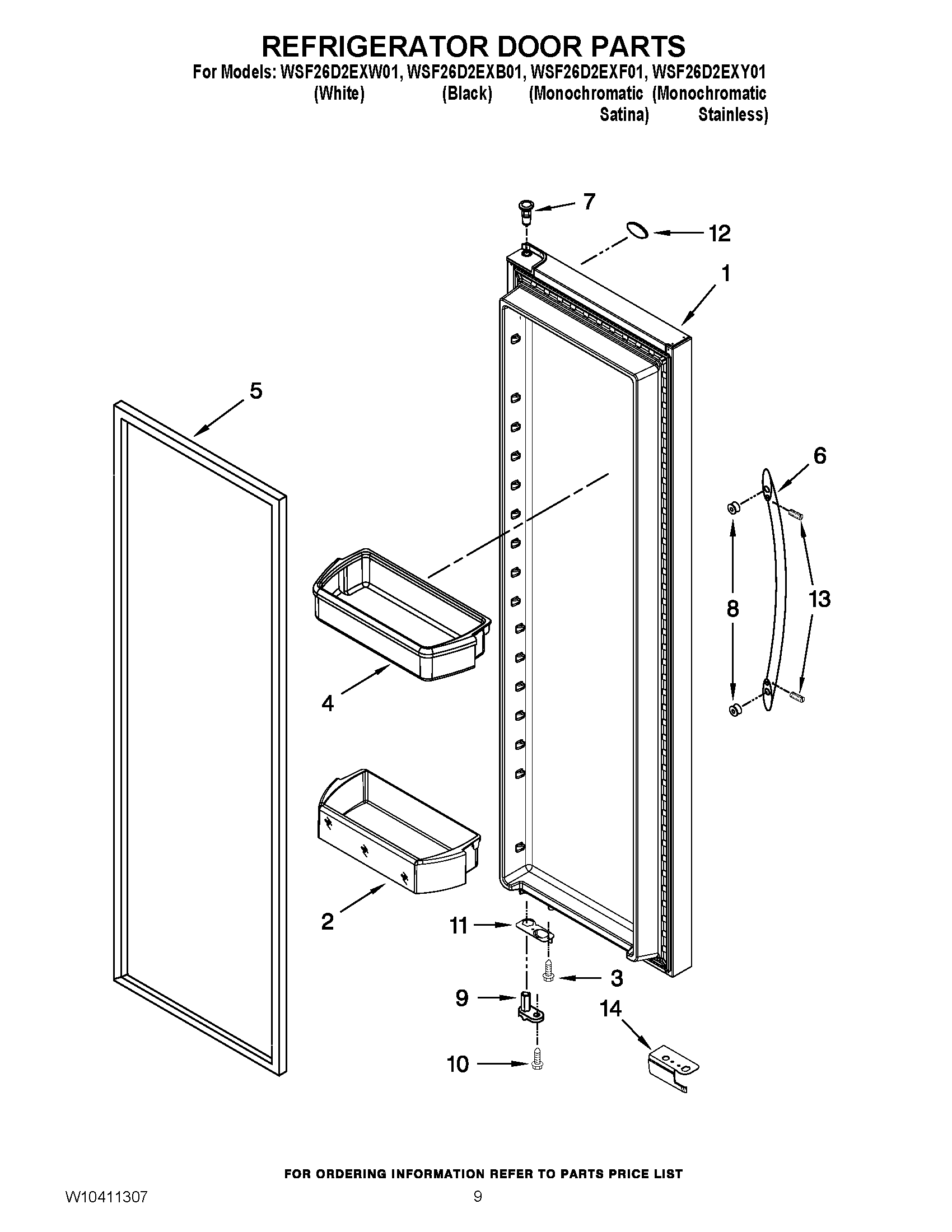 REFRIGERATOR DOOR PARTS

For Models: WSF26D2EXW01, WSF26D2EXB01, WSF26D2EXF01, WSF26D2EXY01
(White) (Black) (Monochromatic Satina) (Monochromatic Stainless)

7
12
1
5
6
8
13
4
2
11
3
9
14
10

FOR ORDERING INFORMATION REFER TO PARTS PRICE LIST

W10411307

9