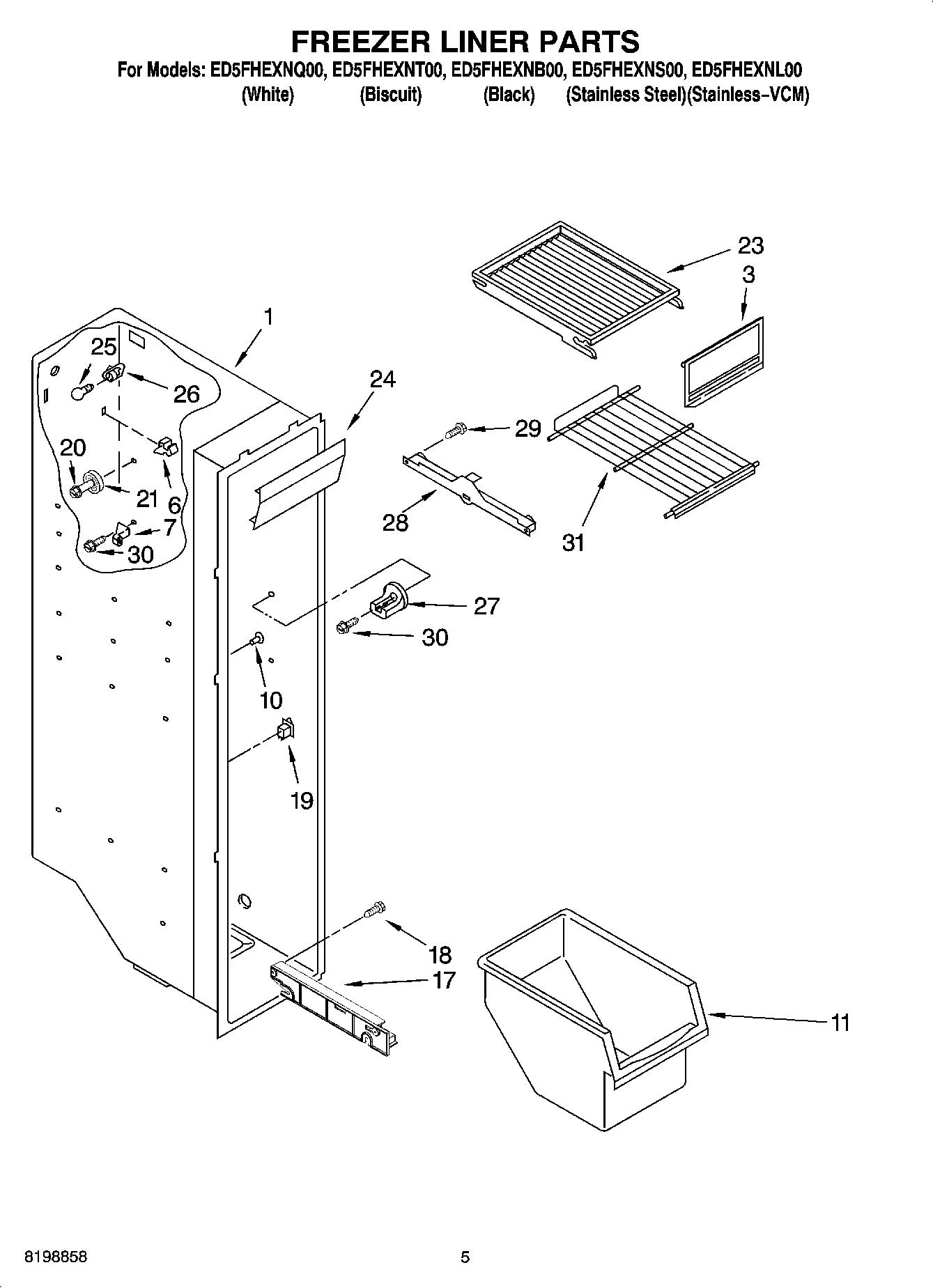 FREEZER LINER PARTS
For Models: ED5FHEXNQ00, ED5FHEXNT00, ED5FHEXNB00, ED5FHEXNS00, ED5FHEXNL00
(White) (Biscuit) (Black) (Stainless Steel)(Stainless–VCM)

23
3
1
25
26
24
29
20
21
6
7
30
28
31
27
30
10
19
18
17
11

8198858
5