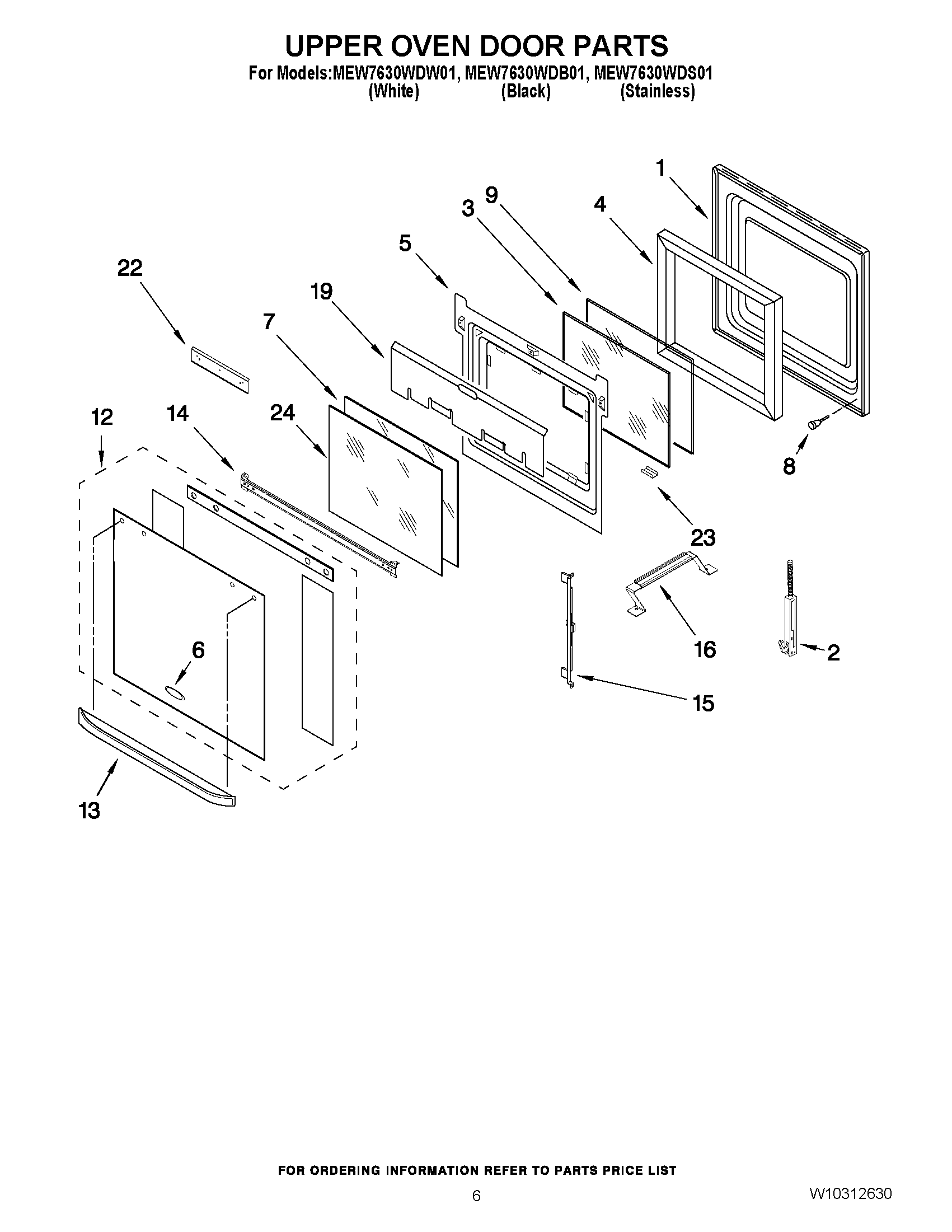 UPPER OVEN DOOR PARTS

For Models:MEW7630WDW01, MEW7630WDB01, MEW7630WDS01
(White) (Black) (Stainless)

1
9
3
4
5
22
19
7
12
14
24
8
23
6
16
2
15
13

FOR ORDERING INFORMATION REFER TO PARTS PRICE LIST

6

W10312630