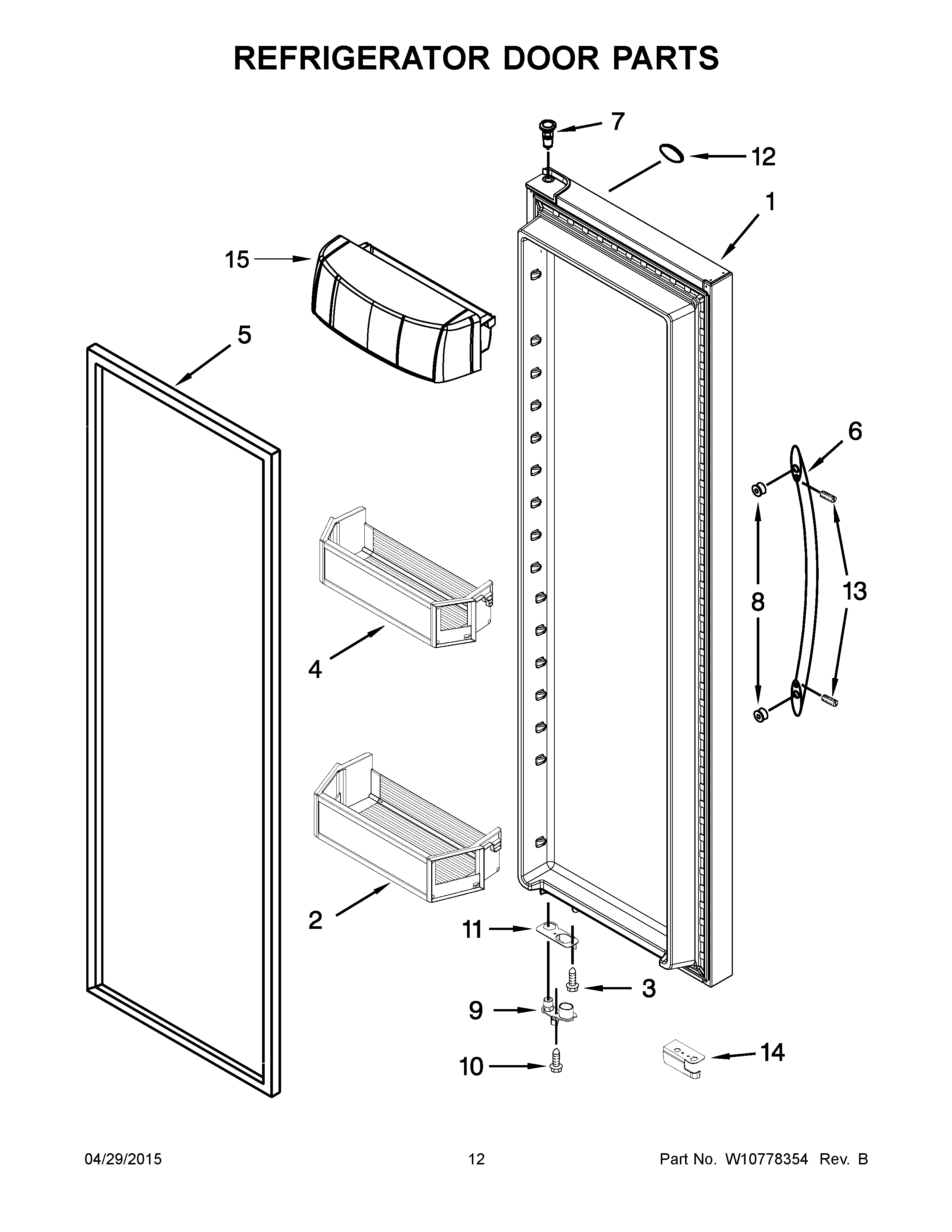 REFRIGERATOR DOOR PARTS

7
12
1
15
5
6
8
13
4
2
11
3
9
10
14

04/29/2015
12
Part No. W10778354 Rev. B