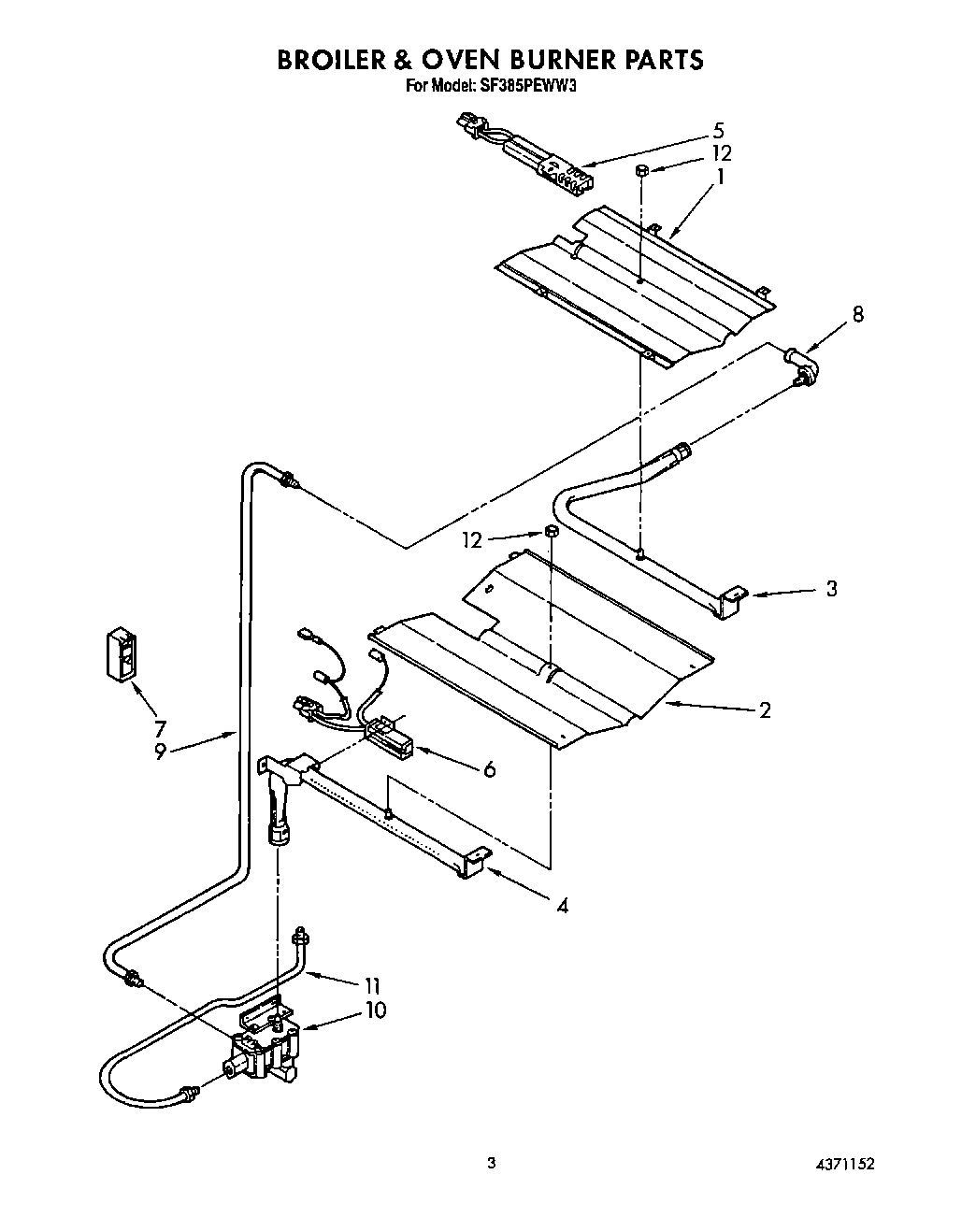 BROILER & OVEN BURNER PARTS
For Model: SF385PEWW3

5
12
1
8
12
3
2
7
9
6
4
11
10

3

4371152