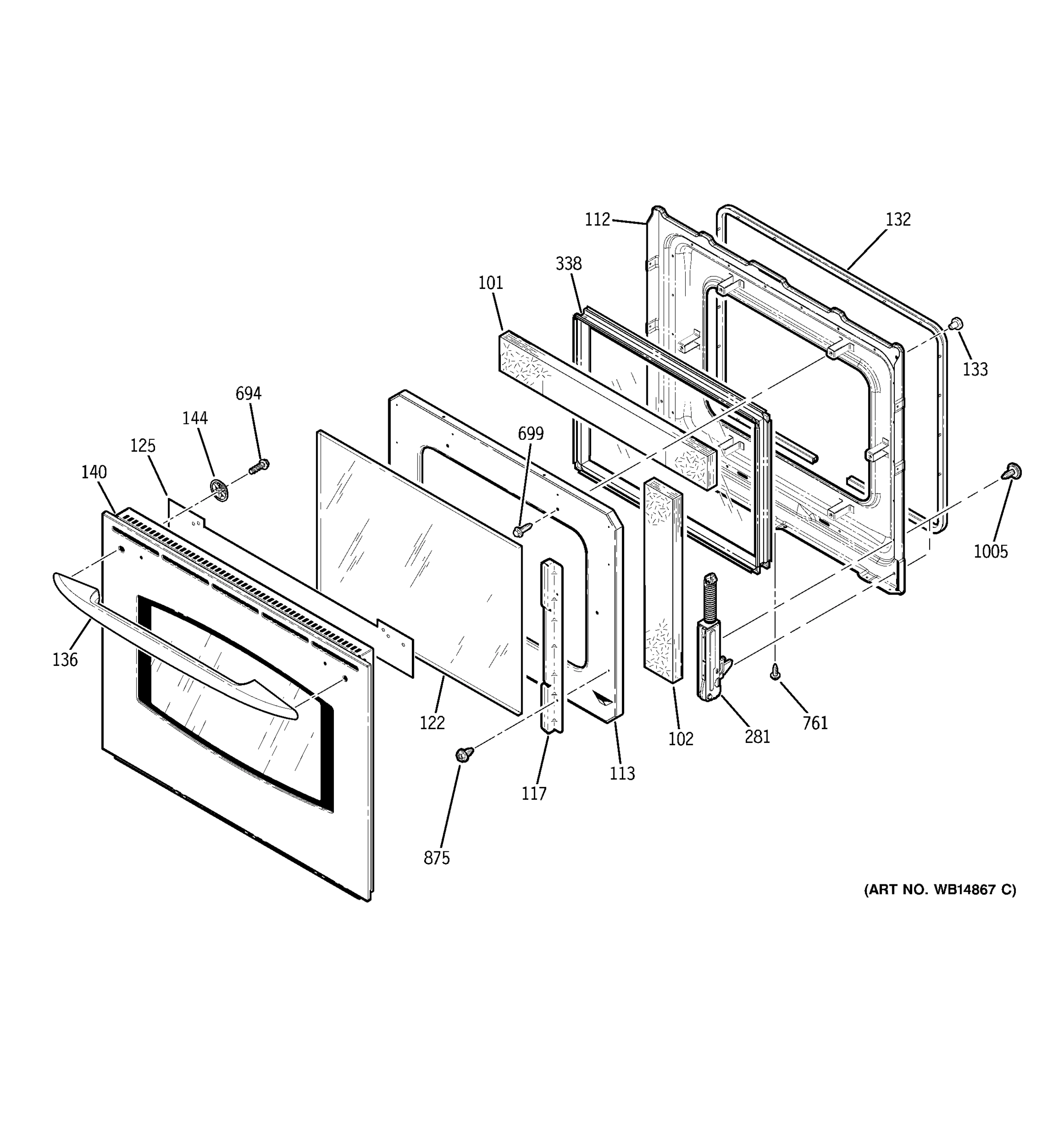 112
132
338
101
133
694
144
699
125
140
1005
136
122
102
281
761
113
117
875
(ART NO. WB14867 C)