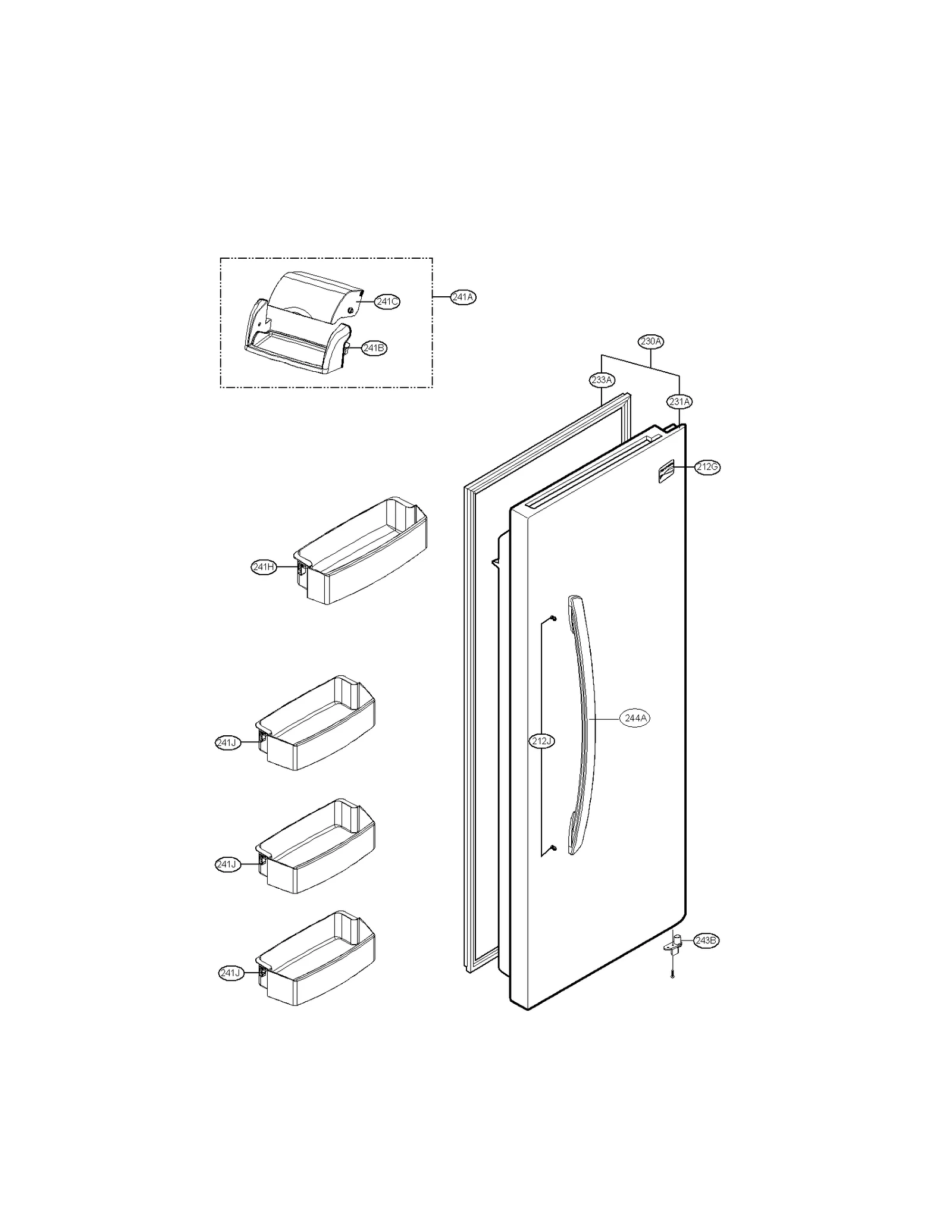 241C
241A
241B
230A
233A
231A
212G
241H
244A
212J
241J
241J
243B
241J