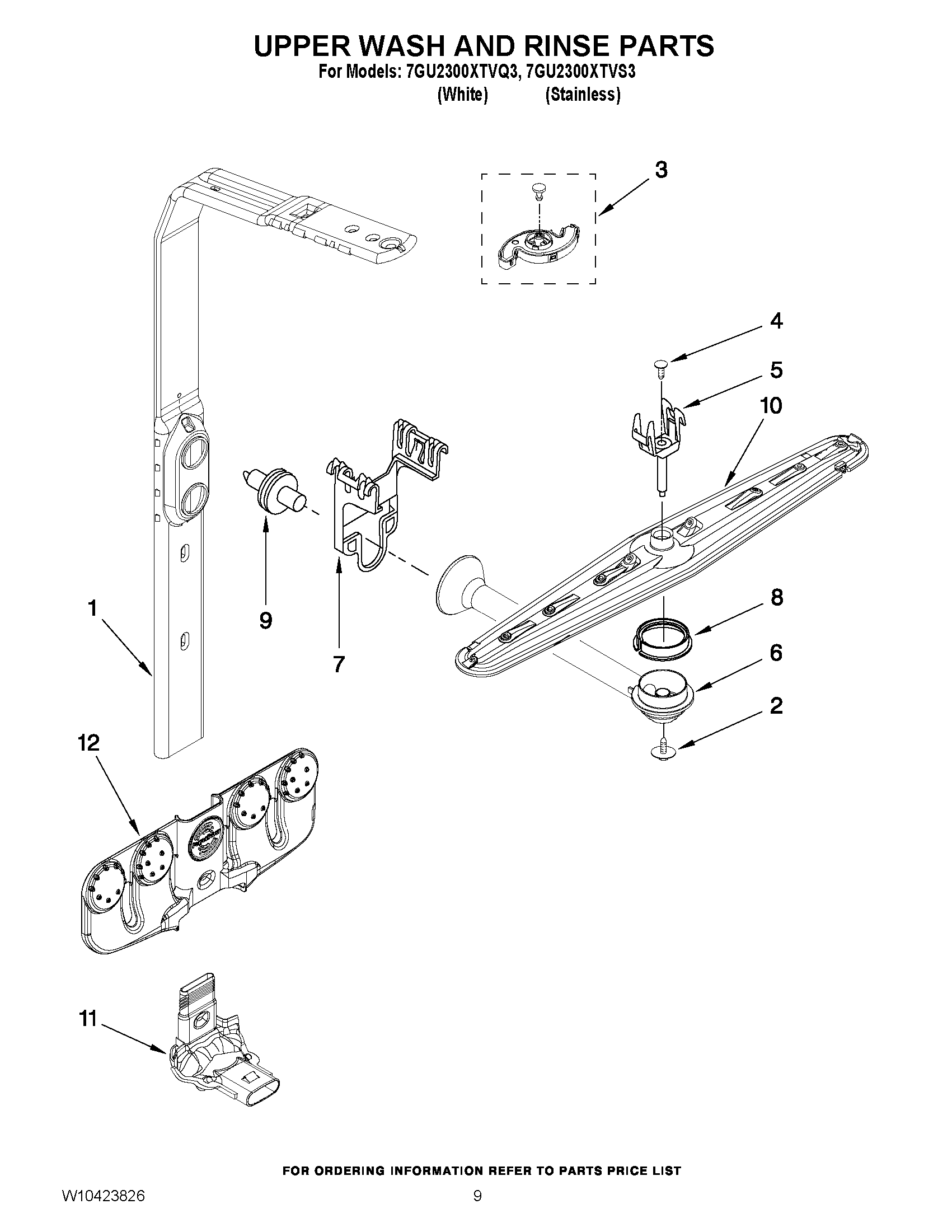 UPPER WASH AND RINSE PARTS
For Models: 7GU2300XTVQ3, 7GU2300XTVS3
(White) (Stainless)

3

4

5

10

9

7

1

8

6

2

12

11

FOR ORDERING INFORMATION REFER TO PARTS PRICE LIST

W10423826

9