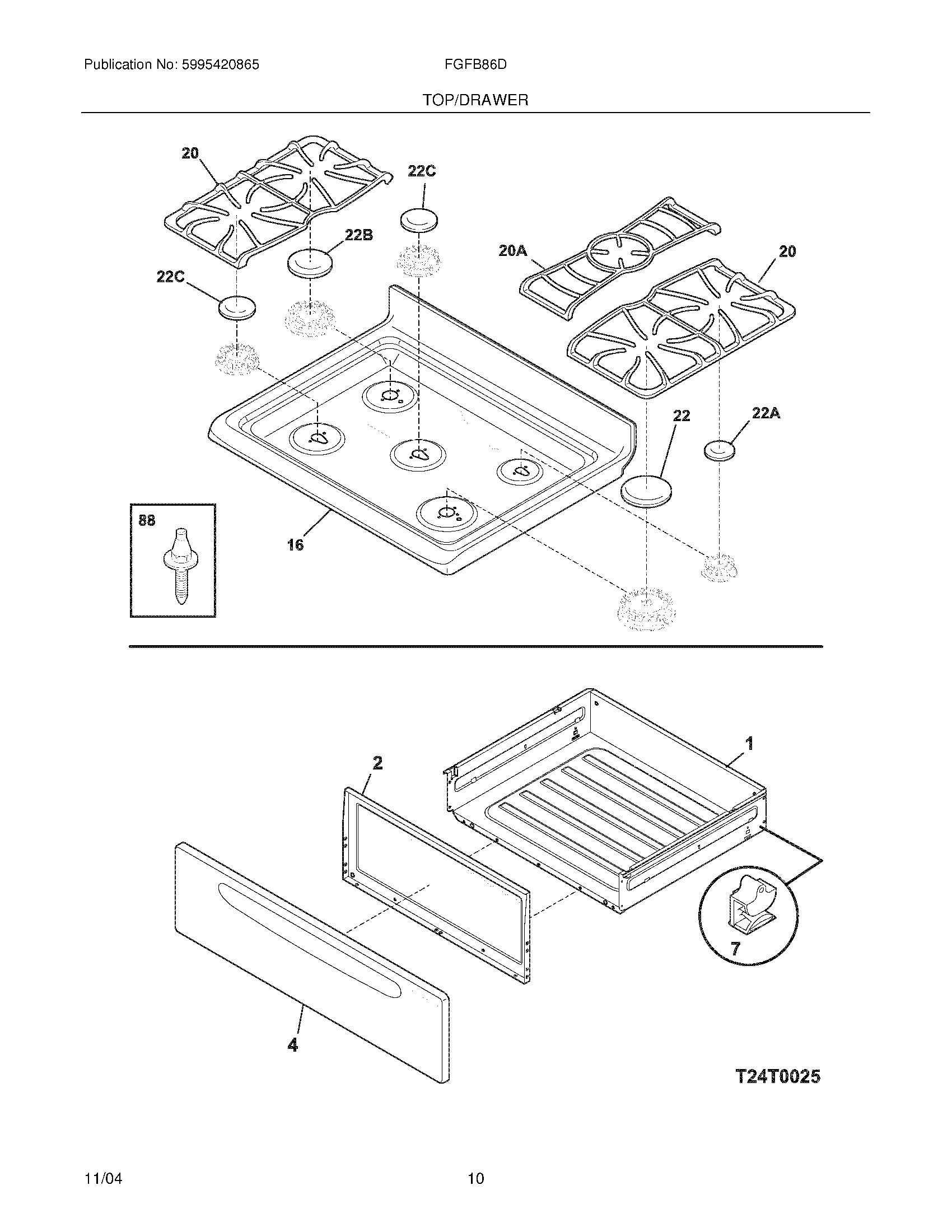 Publication No: 5995420865

FGFB86D

TOP/DRAWER

20

22C

22B

20A

20

22C

22

22A

88

16

2

1

7

4

T24T0025

11/04

10