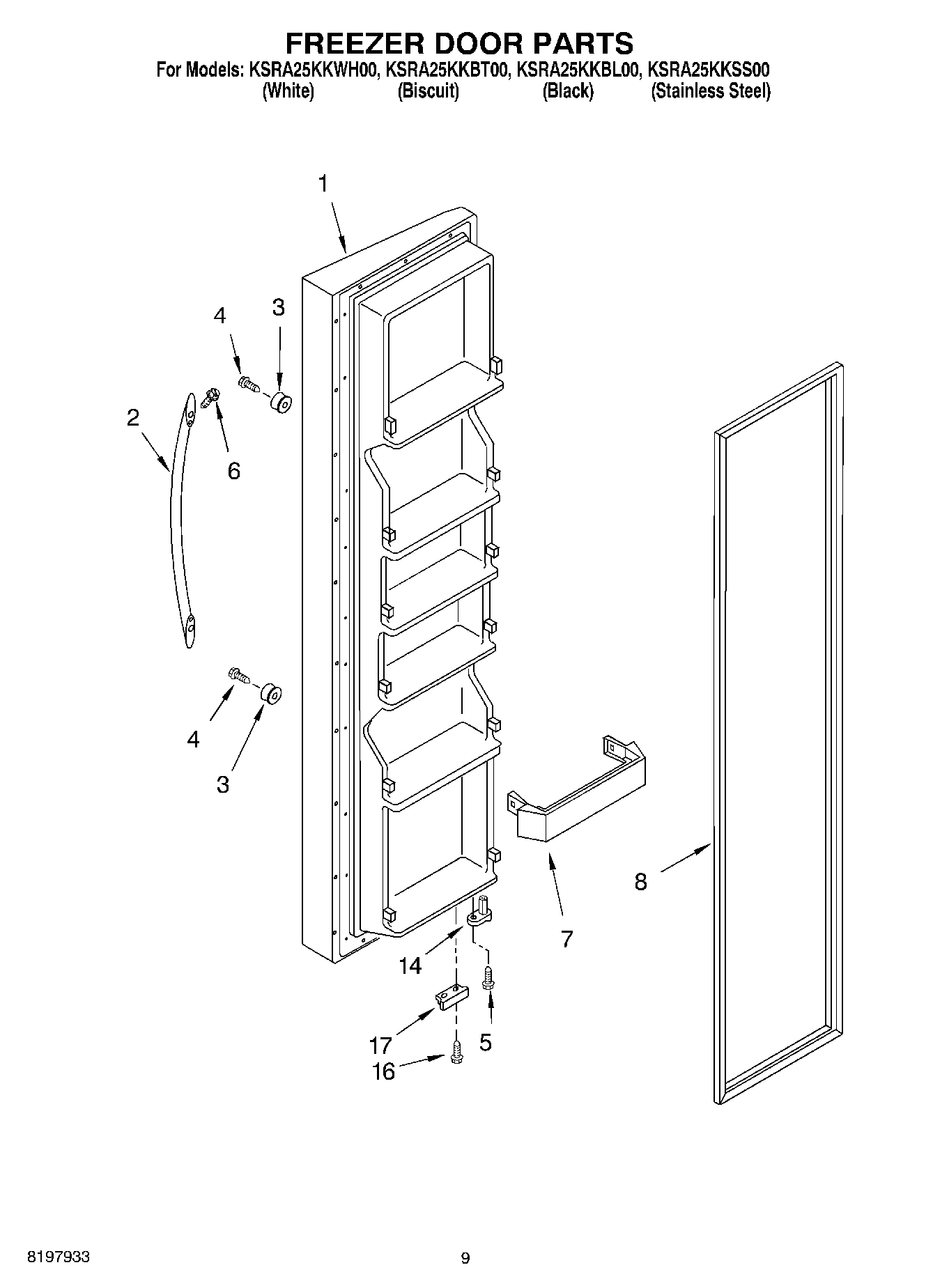 FREEZER DOOR PARTS
For Models: KSRA25KKWH00, KSRA25KKBT00, KSRA25KKBL00, KSRA25KKSS00
(White) (Biscuit) (Black) (Stainless Steel)

1
4
3
2
6
4
3
8
7
14
17
5
16

8197933
9