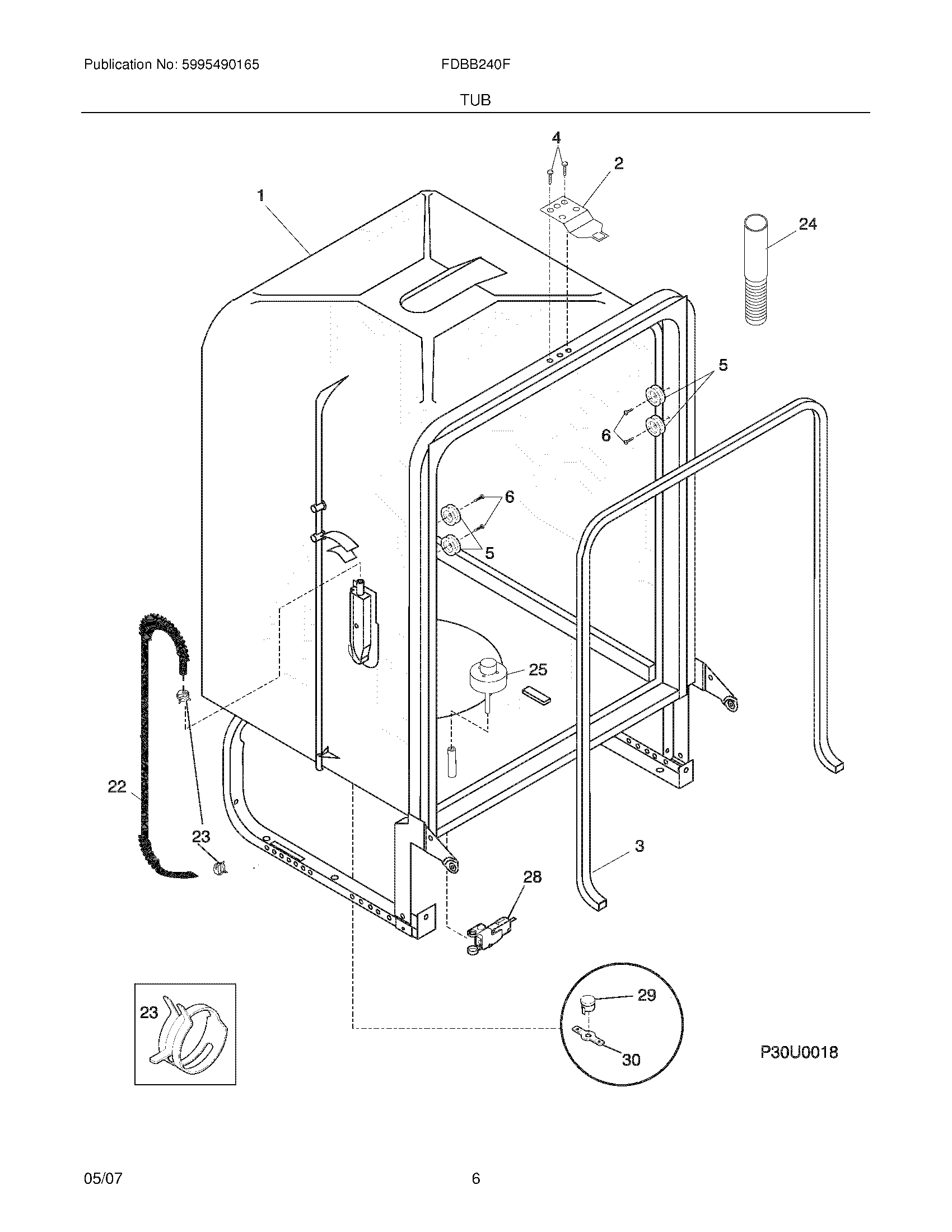 Publication No: 5995490165

FDBB240F

TUB

4

2

1

24

5

6

6

5

25

22

23

3

28

23

29

30

P30U0018

05/07

6