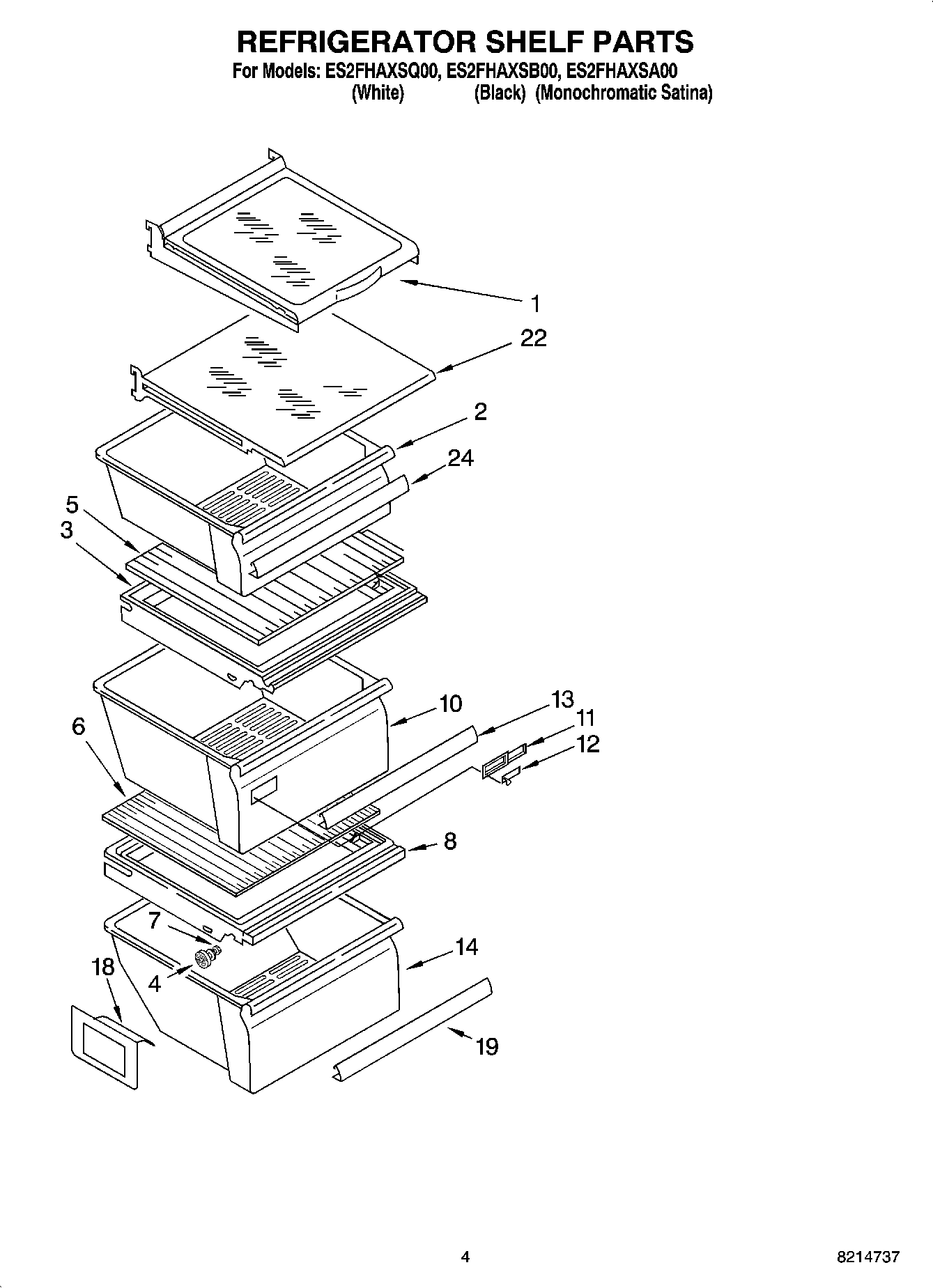 REFRIGERATOR SHELF PARTS

For Models: ES2FHAXSQ00, ES2FHAXSB00, ES2FHAXSA00
(White) (Black) (Monochromatic Satina)

1
22
2
24
5
3
10
13
11
12
6
8
7
14
18
4
19

4

8214737