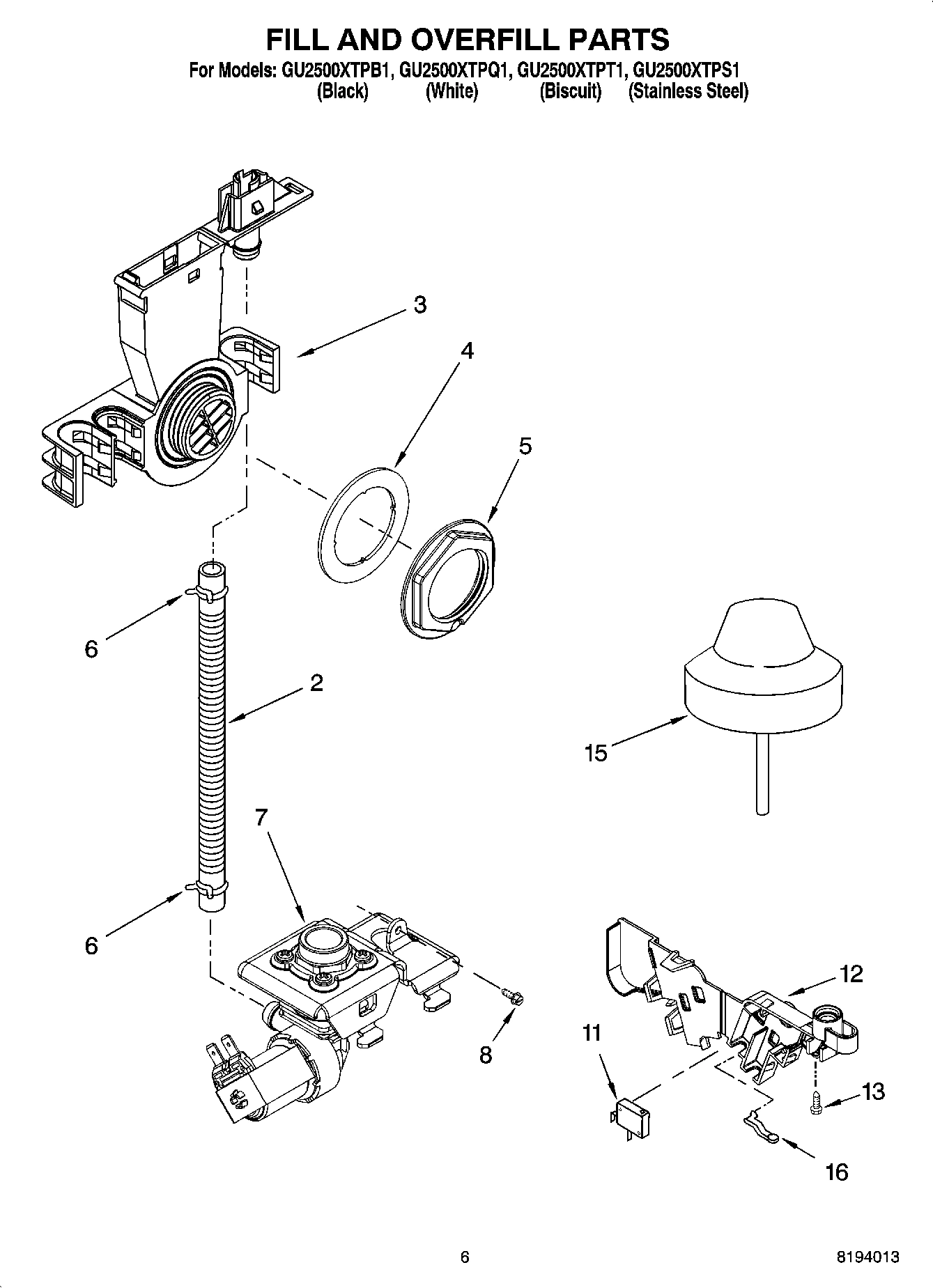 FILL AND OVERFILL PARTS
For Models: GU2500XTPB1, GU2500XTPQ1, GU2500XTPT1, GU2500XTPS1
(Black) (White) (Biscuit) (Stainless Steel)

3
4
5
6
2
15
7
6
12
11
8
13
16

6
8194013