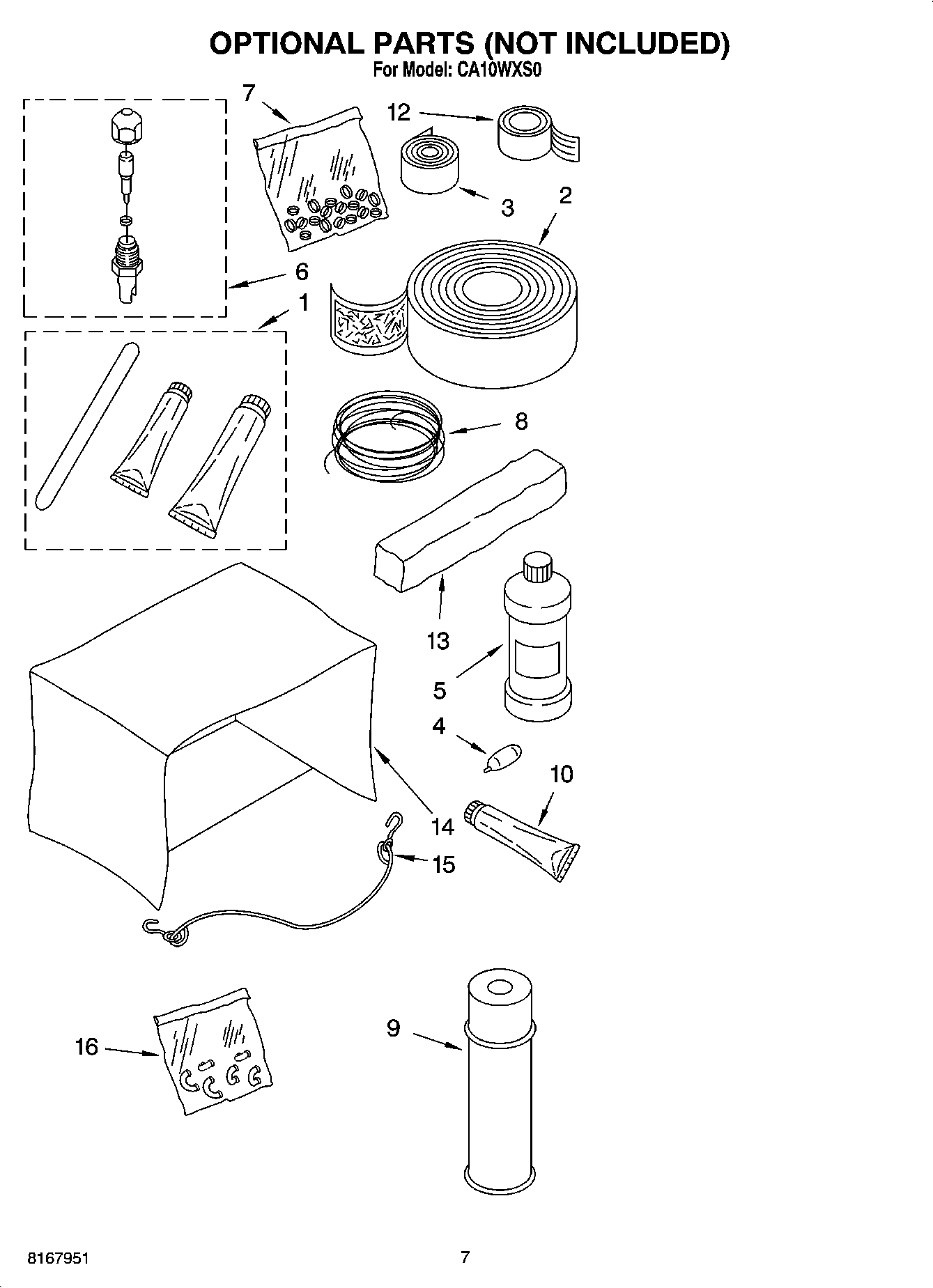 OPTIONAL PARTS (NOT INCLUDED)
For Model: CA10WXS0

7
12
3
2
6
1
8
13
5
4
10
14
15
16
9

8167951
7