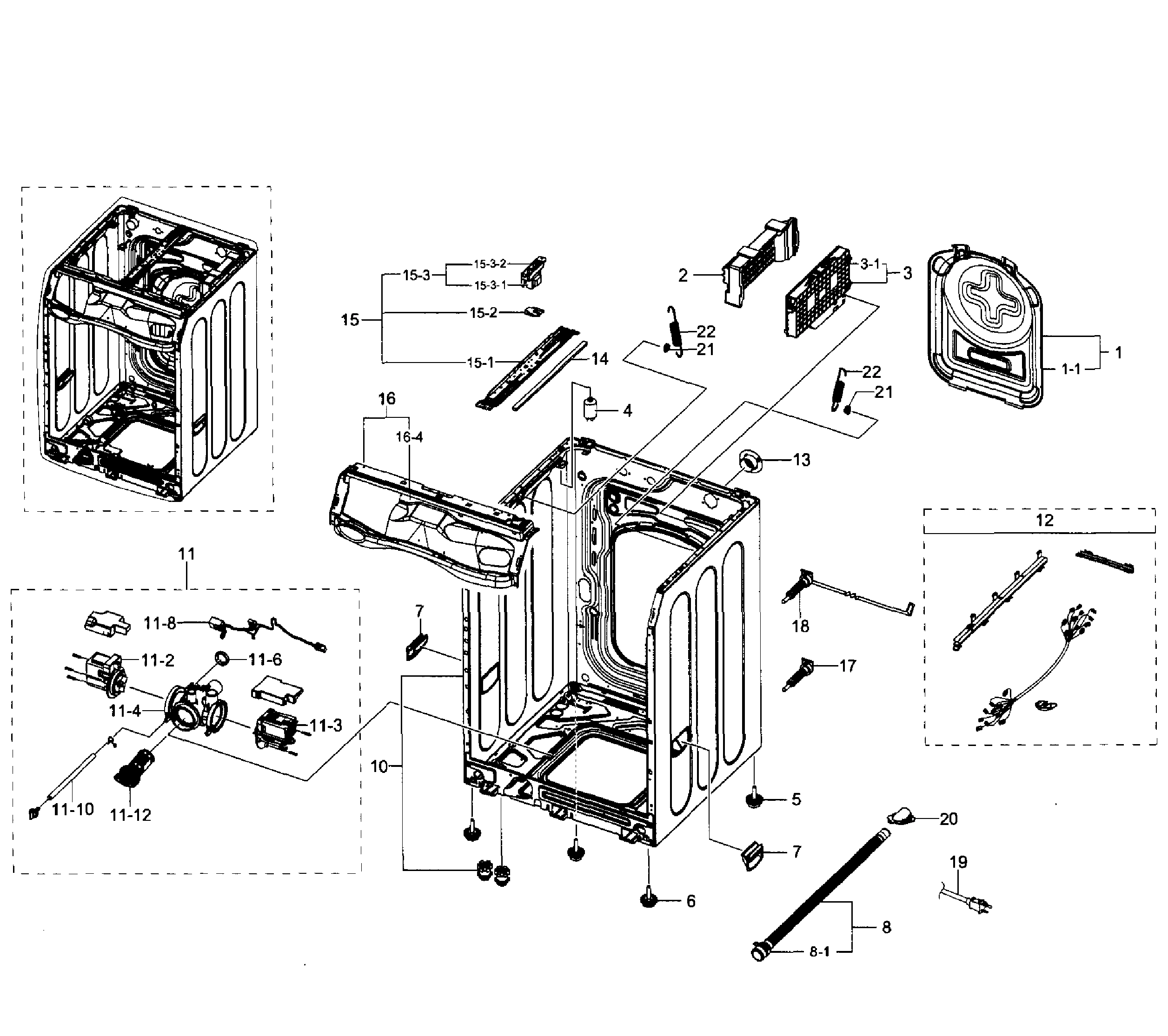 15-3
15-3-2
15-3-1
15
15-2
15-1
14
2
3-1
3
22
21
22
21
1
1-1
16
16-4
4
13
12
11
11-8
11-2
11-6
11-4
11-3
11-10
11-12
7
10
18
17
5
20
7
19
6
8
8-1