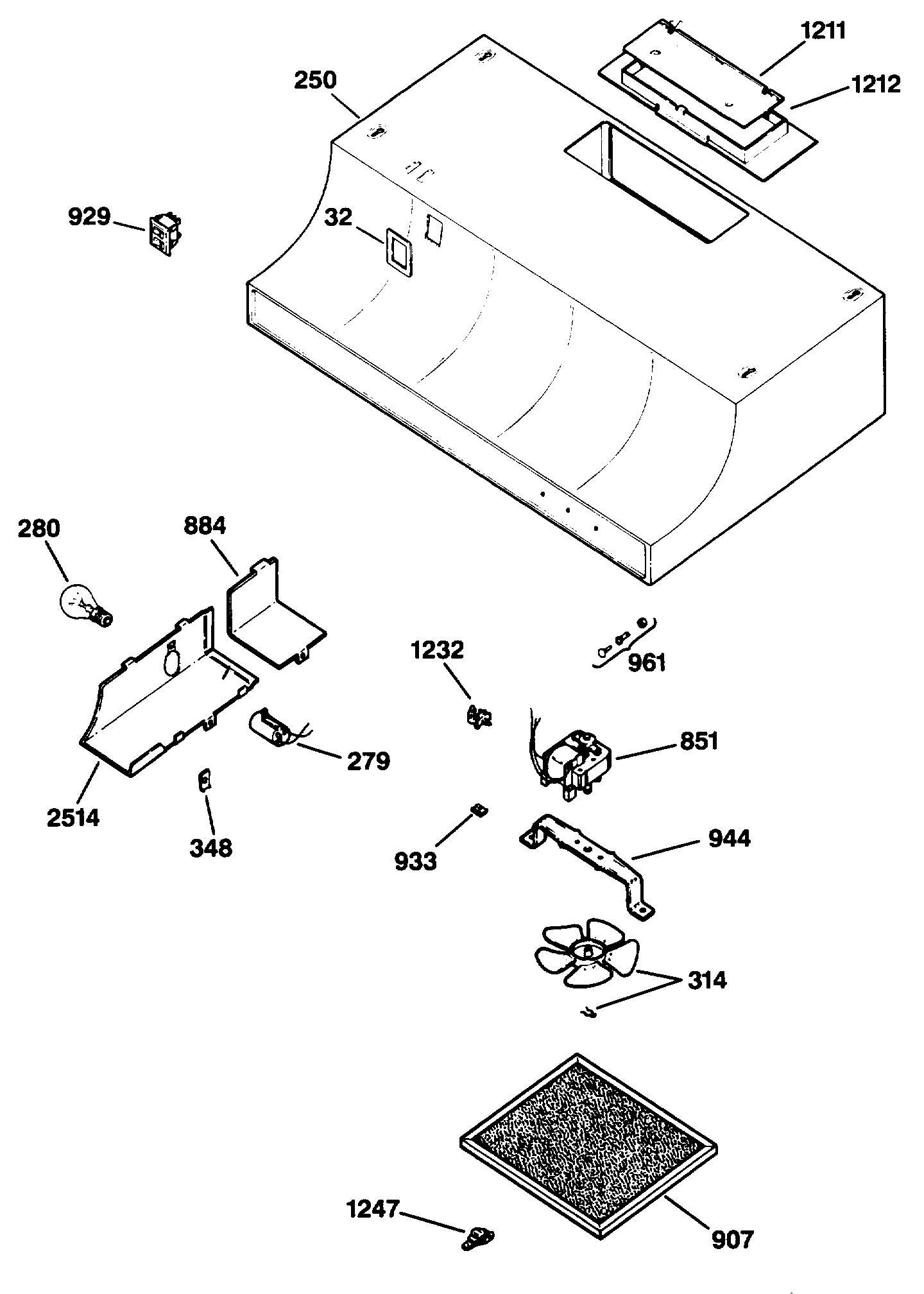 1211
1212
250
929
32
280
884
1232
961
851
279
2514
348
933
944
314
1247
907