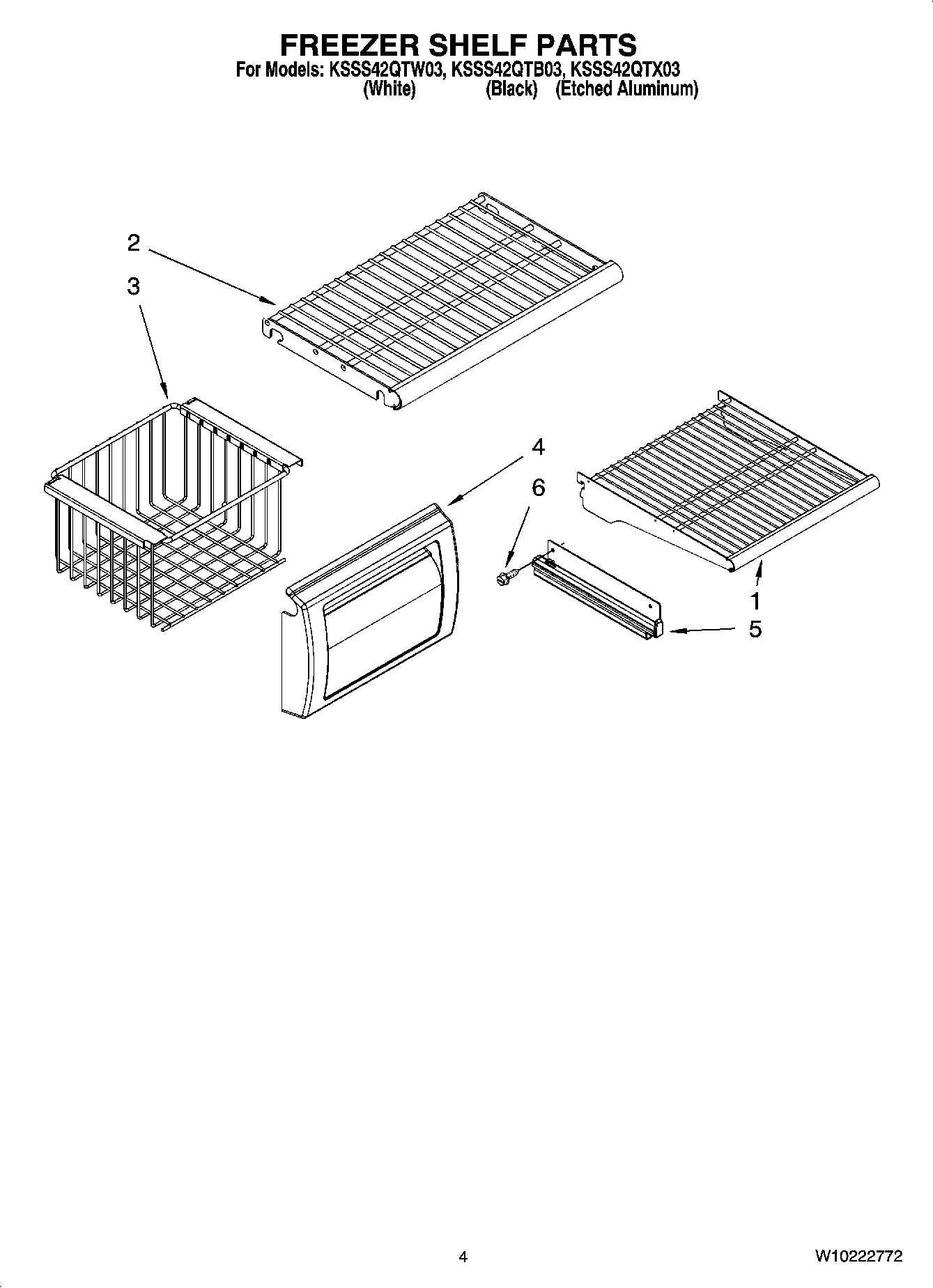 FREEZER SHELF PARTS
For Models: KSSS42QTW03, KSSS42QTB03, KSSS42QTX03
(White) (Black) (Etched Aluminum)

2
3
4
6
1
5

4
W10222772